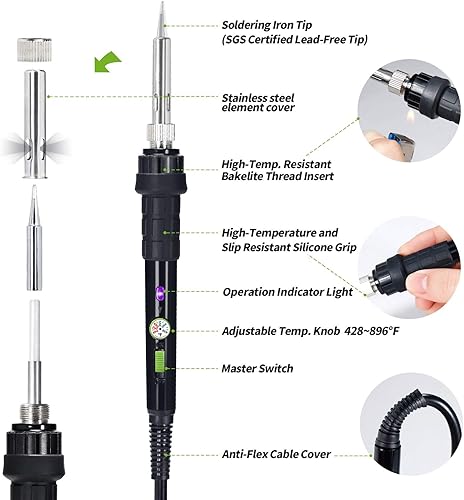 Soldering Iron Tip
(SGS Certified Lead-Free Tip)

Stainless steel element cover

High-Temp. Resistant Bakelite Thread Insert

High-Temperature and Slip Resistant Silicone Grip

Operation Indicator Light

Adjustable Temp. Knob 428~896°F

Master Switch

Anti-Flex Cable Cover