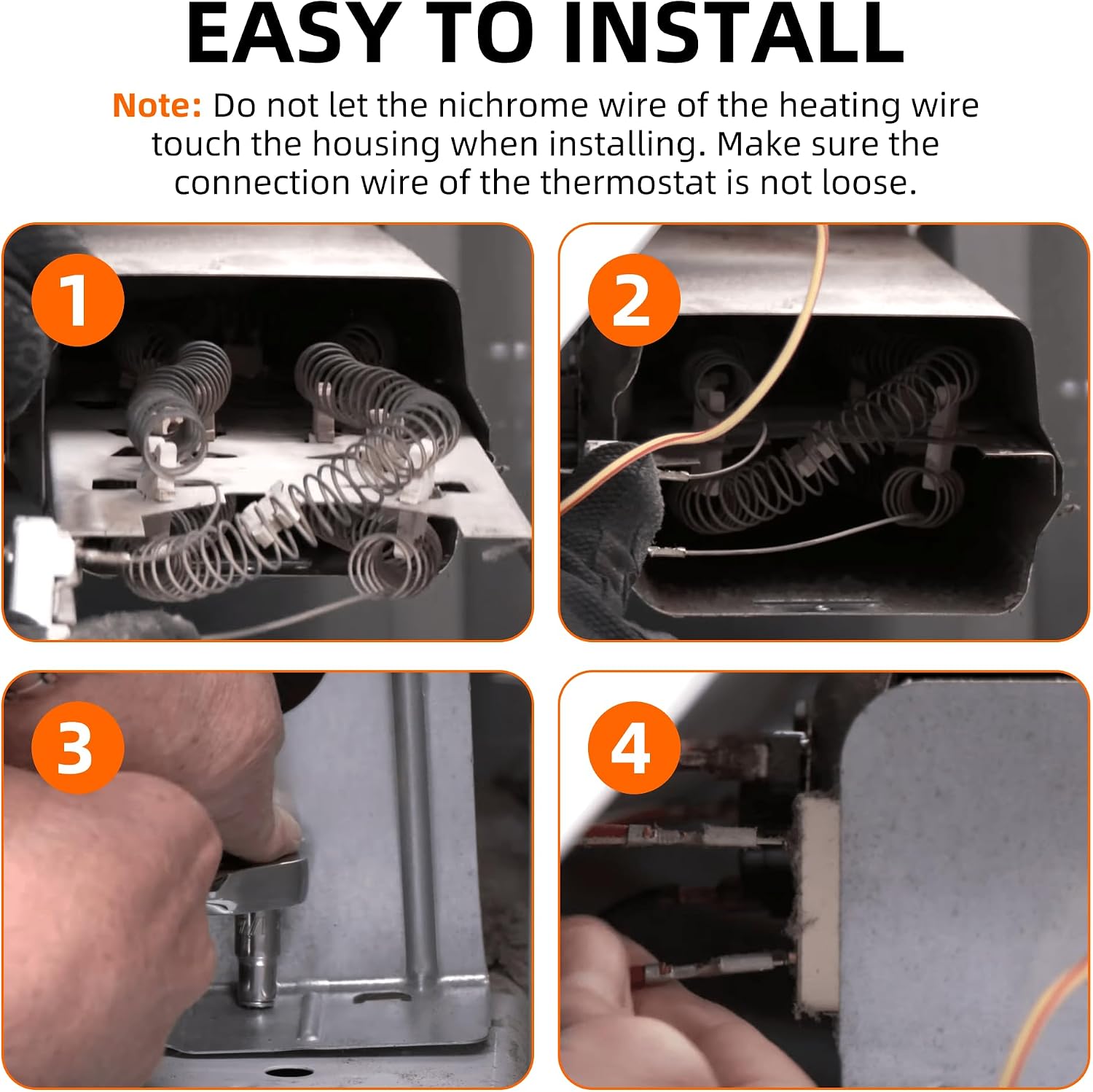 EASY TO INSTALL

Note: Do not let the nichrome wire of the heating wire touch the housing when installing. Make sure the connection wire of the thermostat is not loose.

1

2

3

4