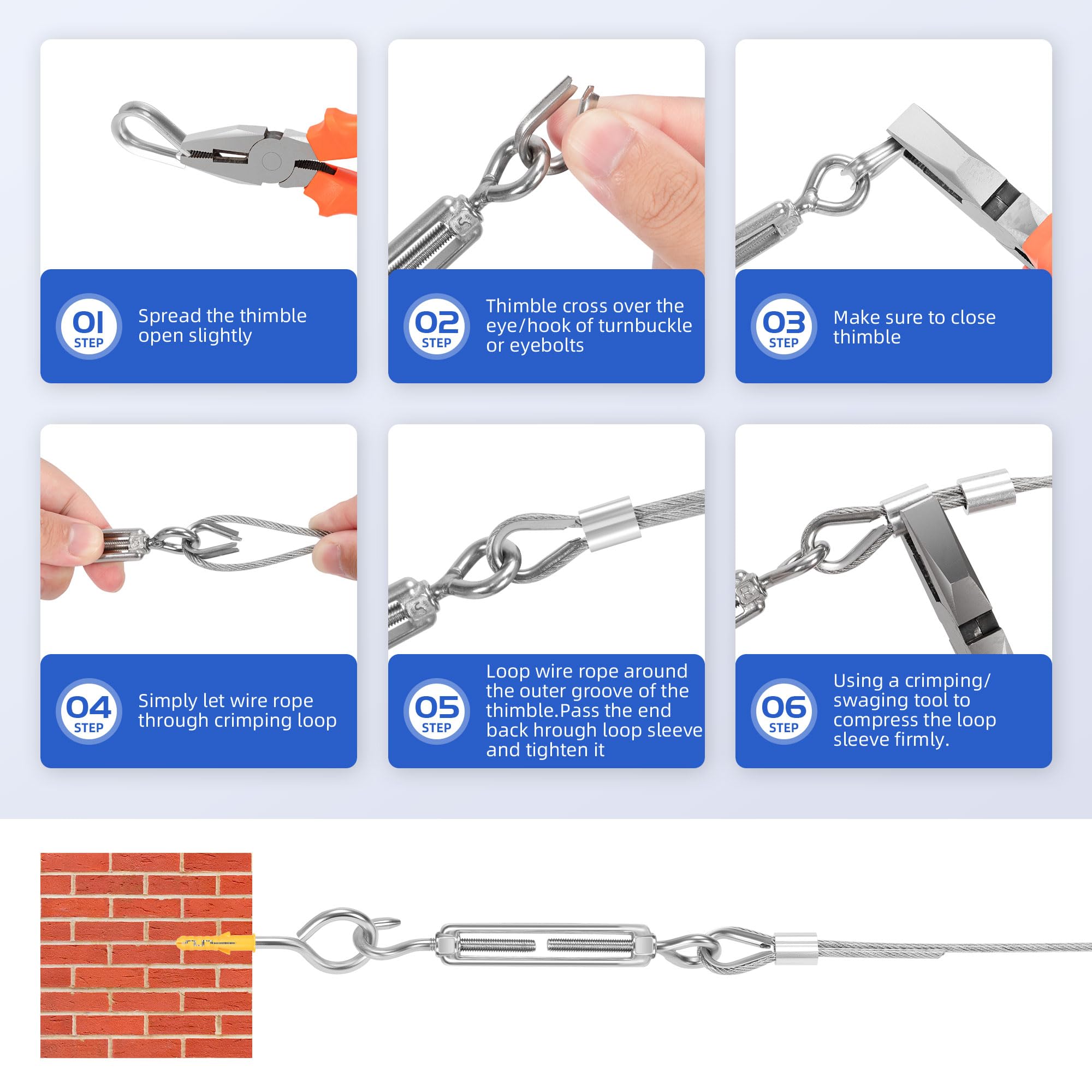 01
STEP
Spread the thimble open slightly

02
STEP
Thimble cross over the eye/hook of turnbuckle or eyebolts

03
STEP
Make sure to close thimble

04
STEP
Simply let wire rope through crimping loop

05
STEP
Loop wire rope around the outer groove of the thimble.Pass the end back hrough loop sleeve and tighten it

06
STEP
Using a crimping/ swaging tool to compress the loop sleeve firmly.