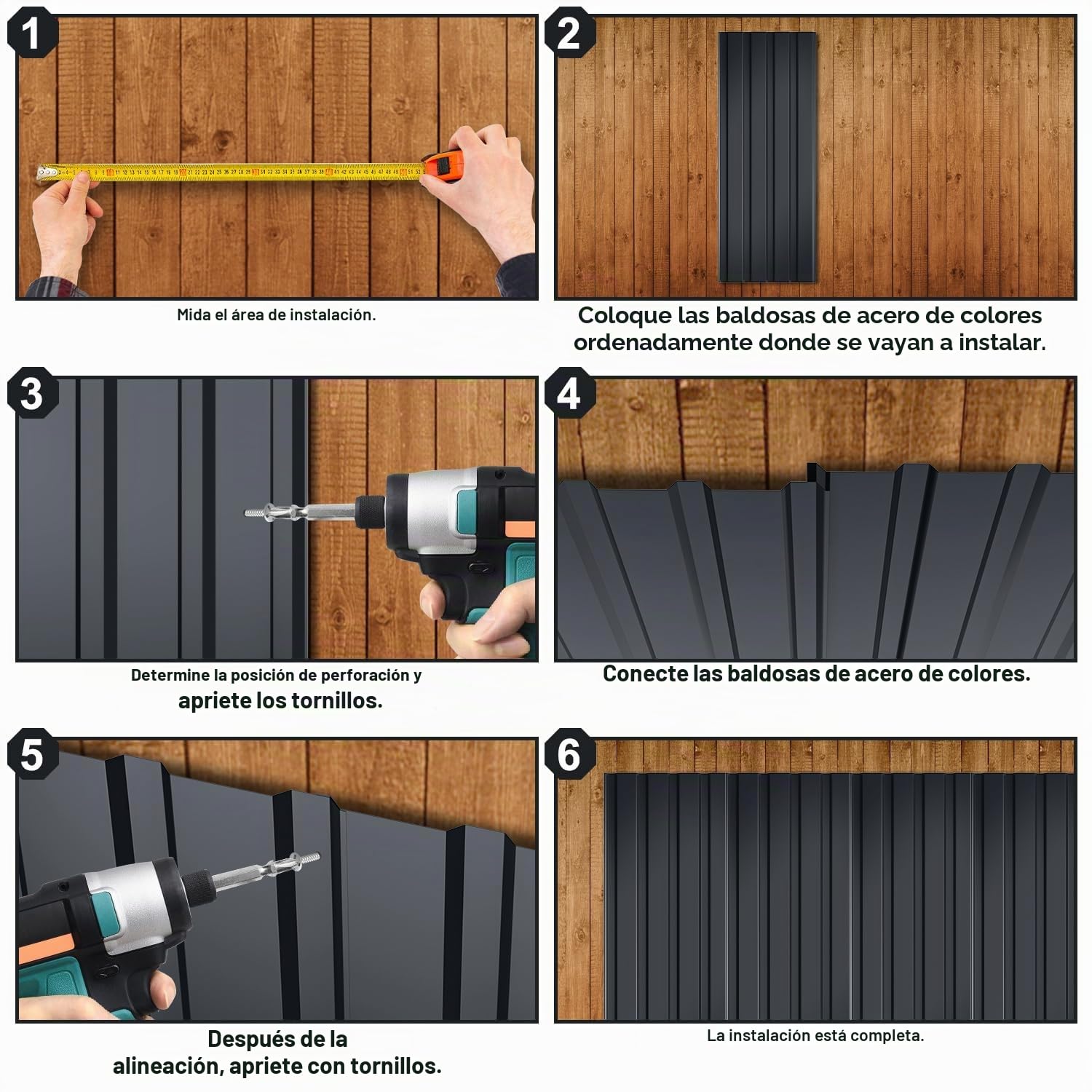 1

Mida el área de instalación.

2

Coloque las baldosas de acero de colores ordenadamente donde se vayan a instalar.

3

Determine la posición de perforación y apriete los tornillos.

4

Conecte las baldosas de acero de colores.

5

Después de la alineación, apriete con tornillos.

6

La instalación está completa.