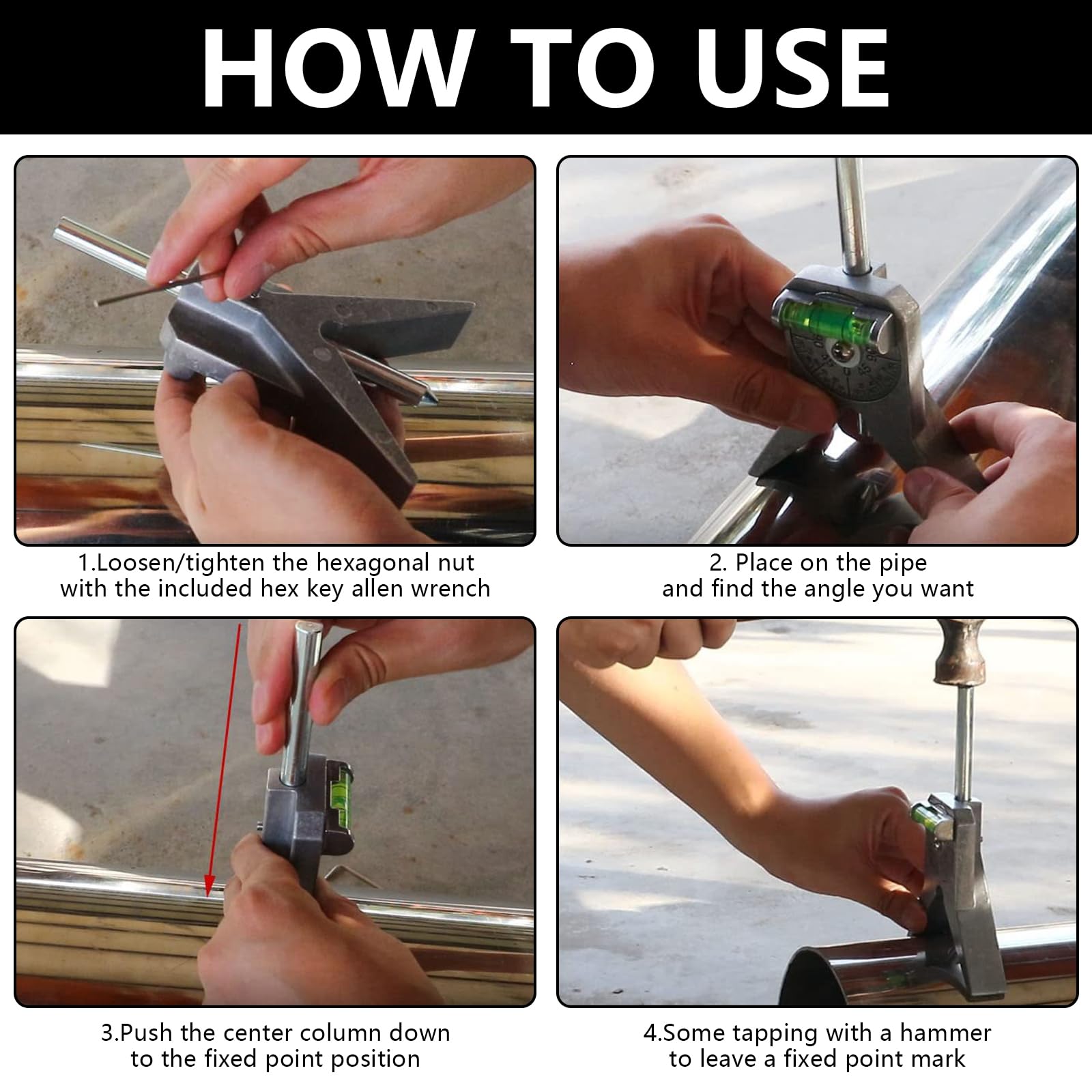 HOW TO USE

1.Loosen/tighten the hexagonal nut with the included hex key allen wrench

2. Place on the pipe and find the angle you want

3.Push the center column down to the fixed point position

4.Some tapping with a hammer to leave a fixed point mark