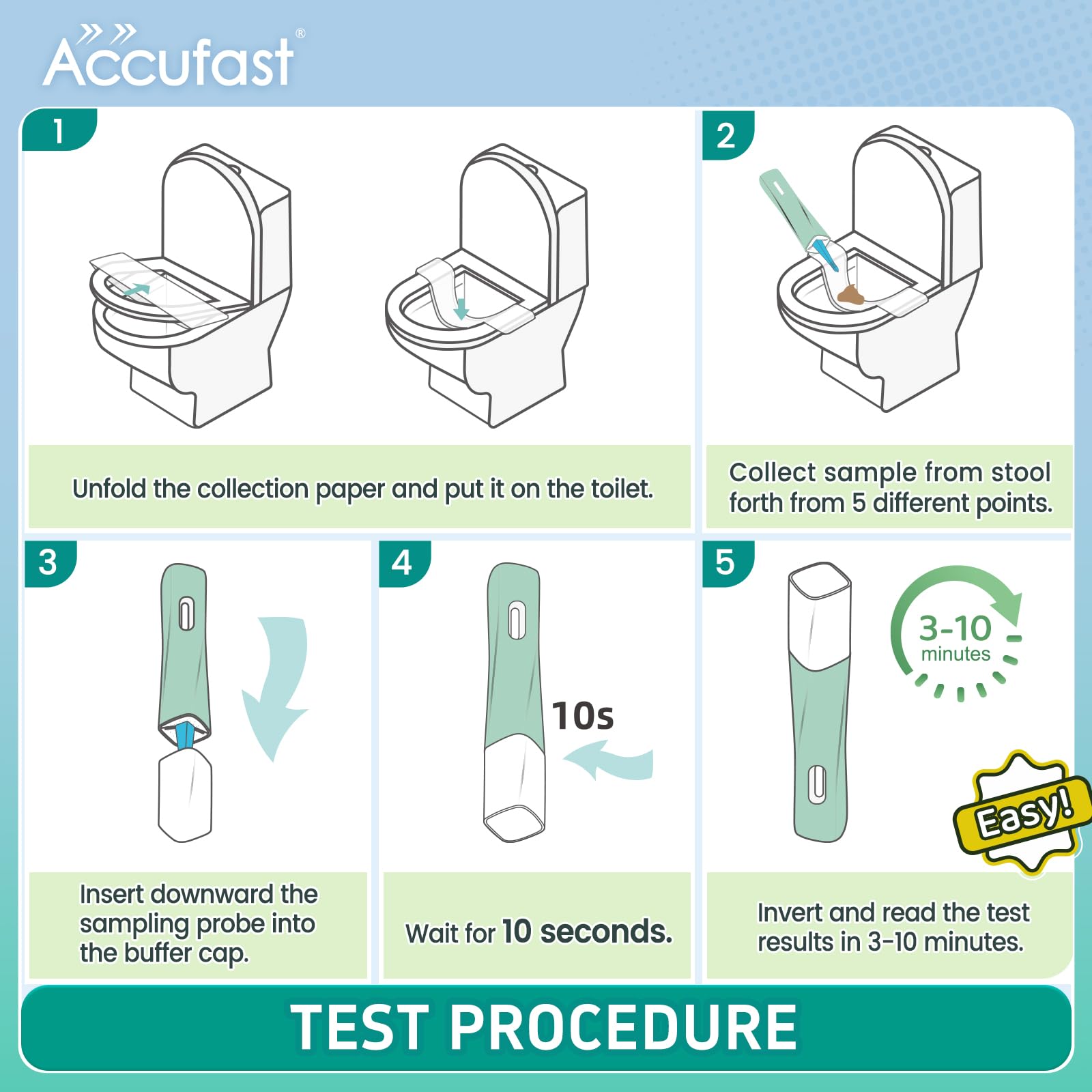 Accufast®

1

Unfold the collection paper and put it on the toilet.

2

Collect sample from stool forth from 5 different points.

3

Insert downward the sampling probe into the buffer cap.

4

10s

Wait for 10 seconds.

5

3-10 minutes

Easy!

Invert and read the test results in 3-10 minutes.

TEST PROCEDURE