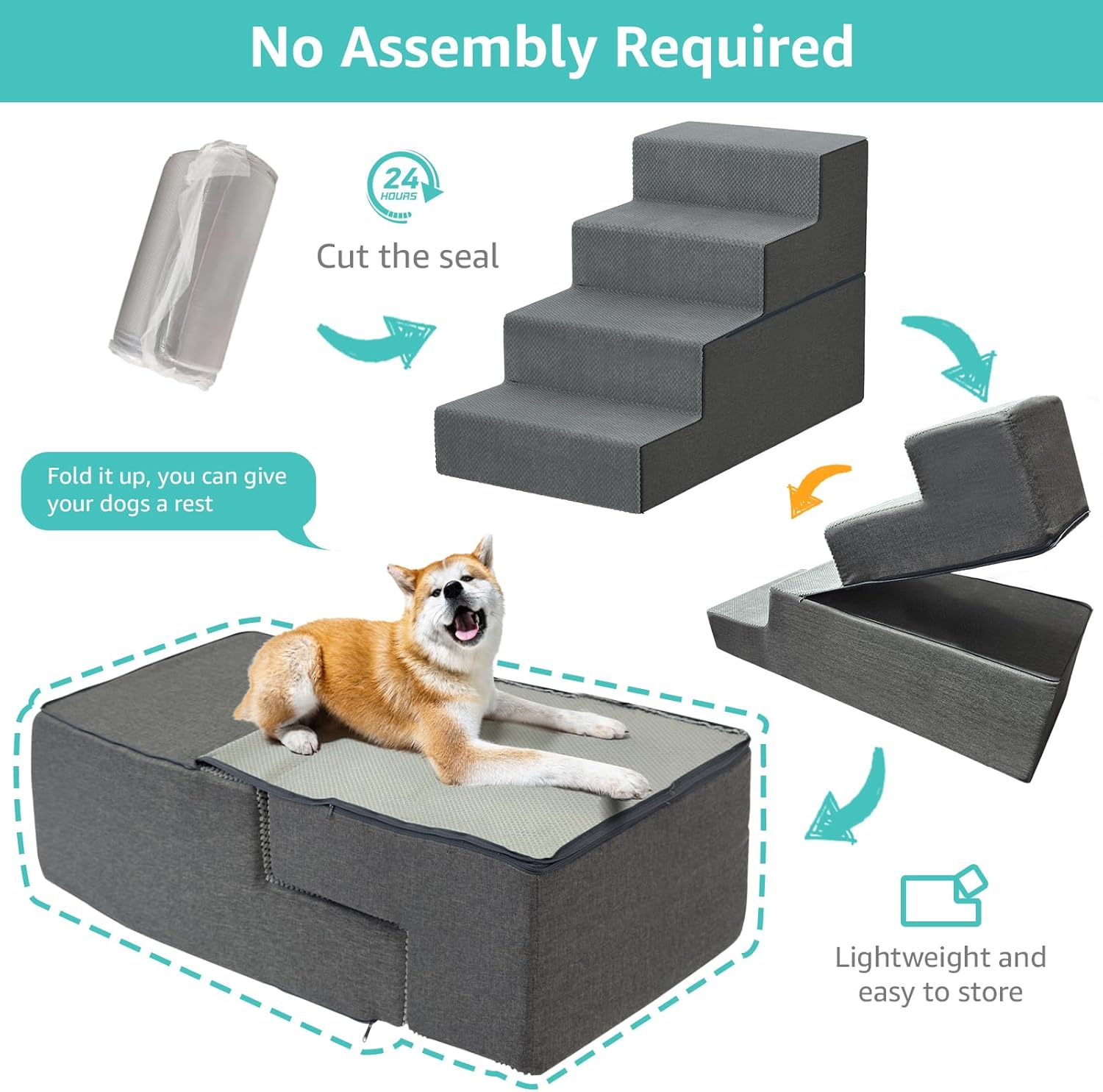 No Assembly Required

24 HOURS

Cut the seal

Fold it up, you can give your dogs a rest

Lightweight and easy to store