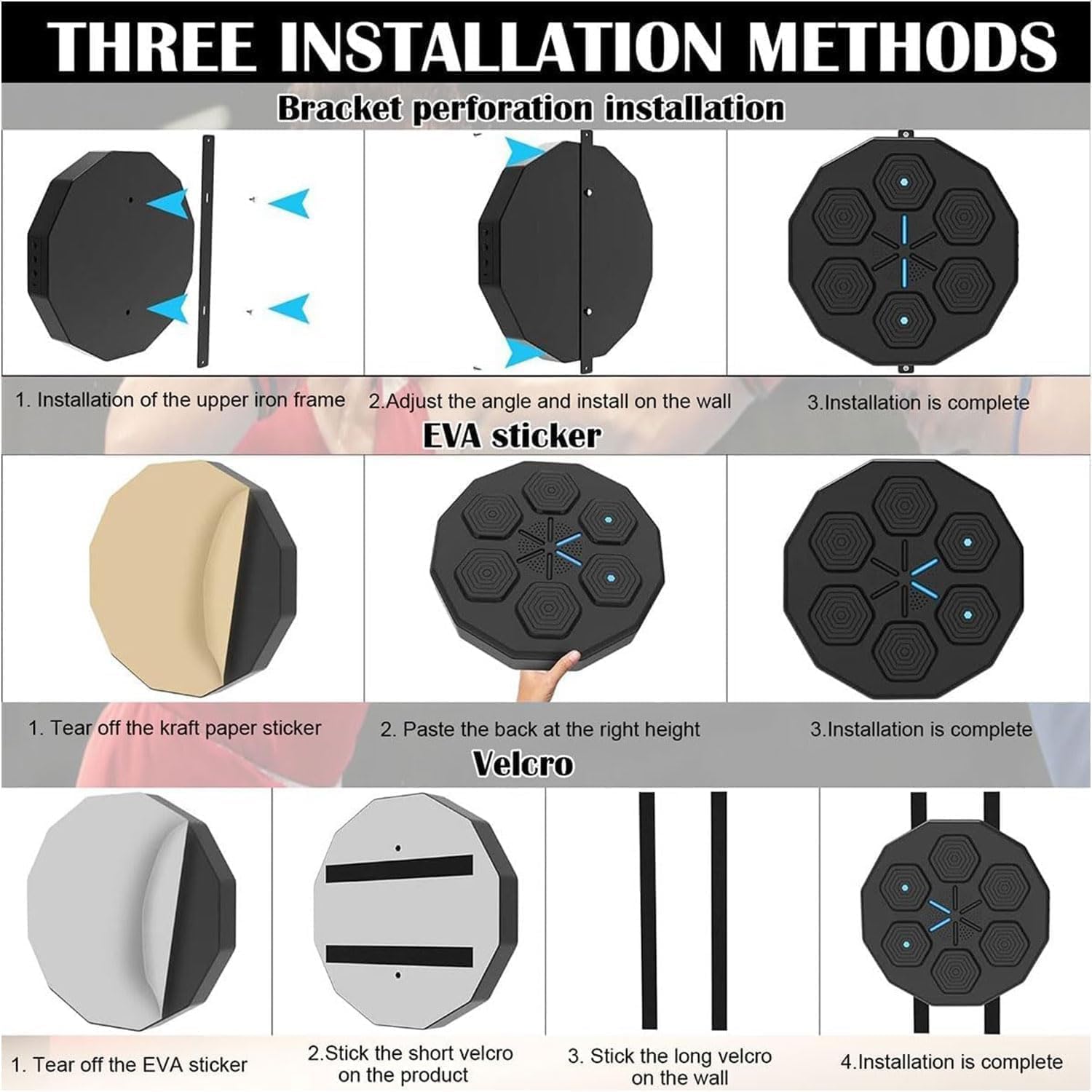 THREE INSTALLATION METHODS

Bracket perforation installation

1. Installation of the upper iron frame

2.Adjust the angle and install on the wall

3.Installation is complete

EVA sticker

1. Tear off the kraft paper sticker

2. Paste the back at the right height

3.Installation is complete

Velcro

1. Tear off the EVA sticker

2.Stick the short velcro on the product

3. Stick the long velcro on the wall

4.Installation is complete