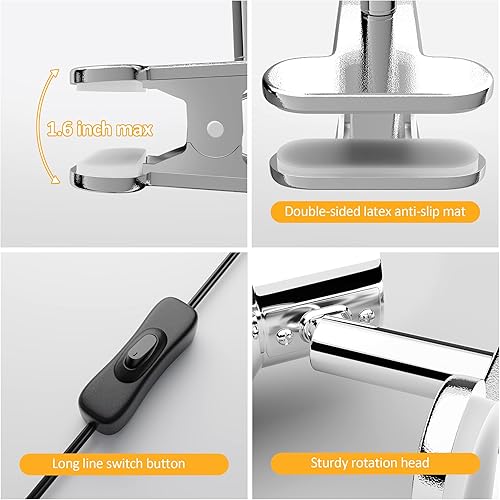 1.6 inch max

Double-sided latex anti-slip mat

Long line switch button

Sturdy rotation head