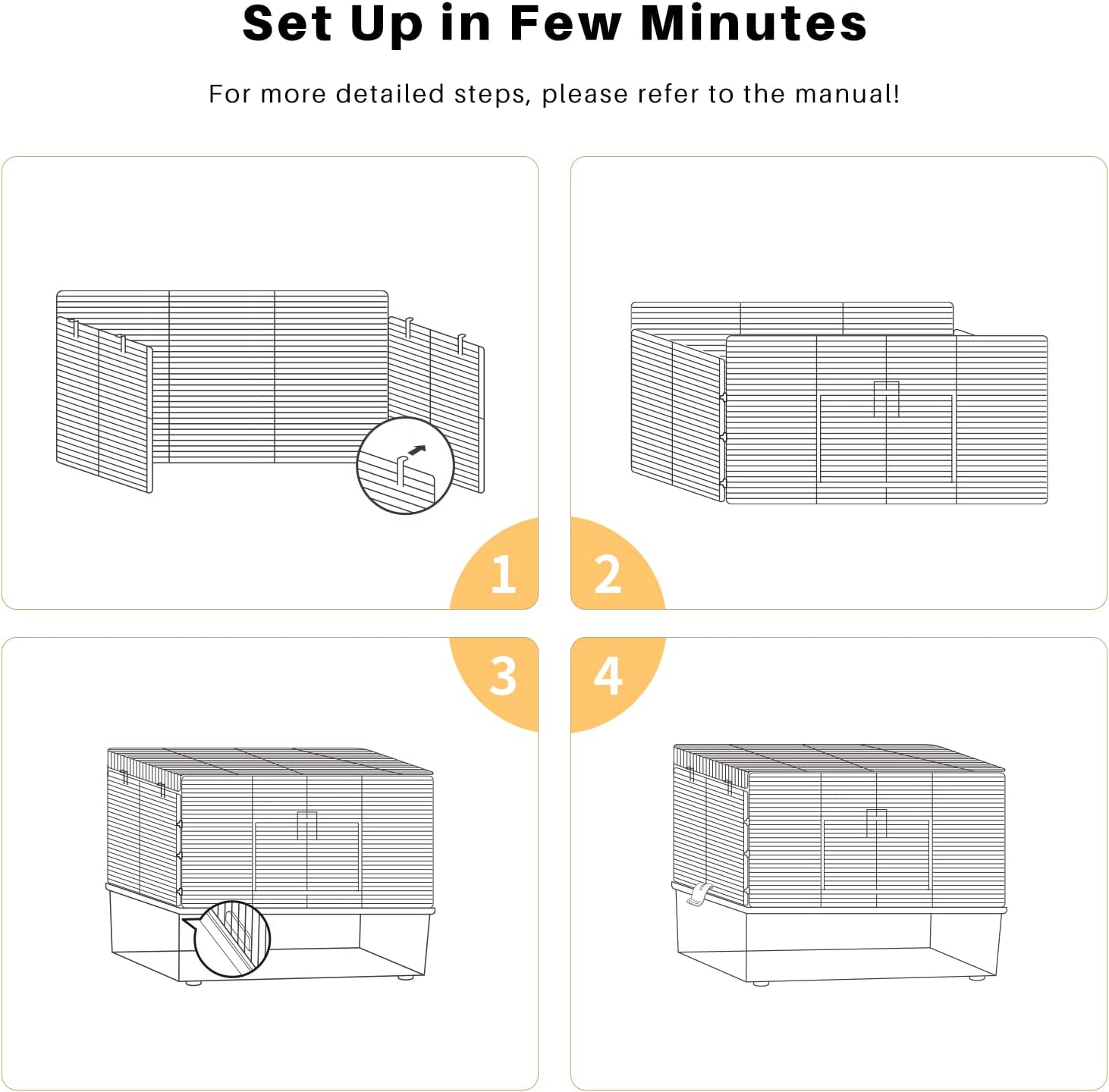 Set Up in Few Minutes

For more detailed steps, please refer to the manual!

1

2

3

4