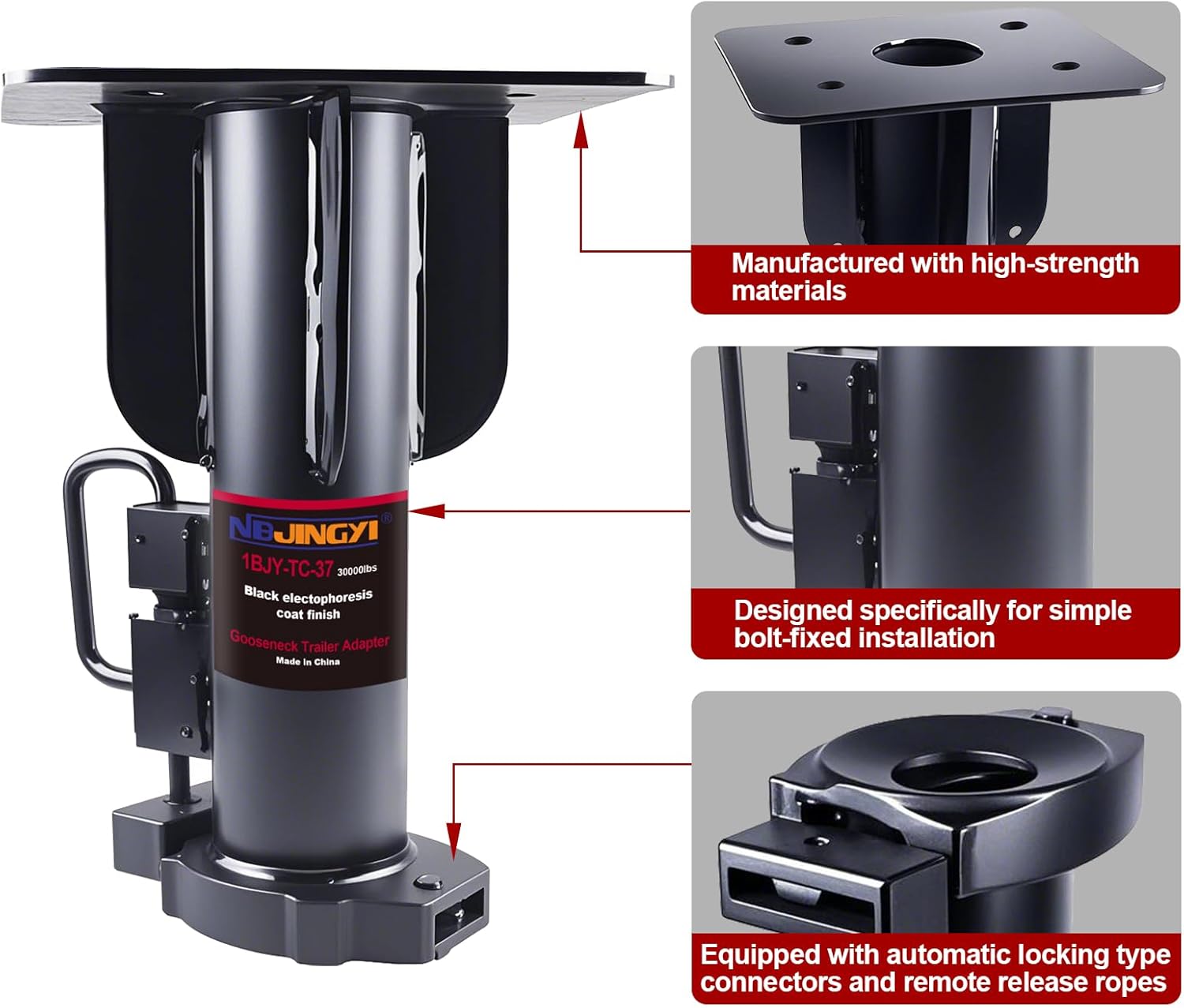 NBJINGYI®

1BJY-TC-37 30000lbs

Black electophoresis coat finish

Gooseneck Trailer Adapter

Made in China

Manufactured with high-strength materials

Designed specifically for simple bolt-fixed installation

Equipped with automatic locking type connectors and remote release ropes