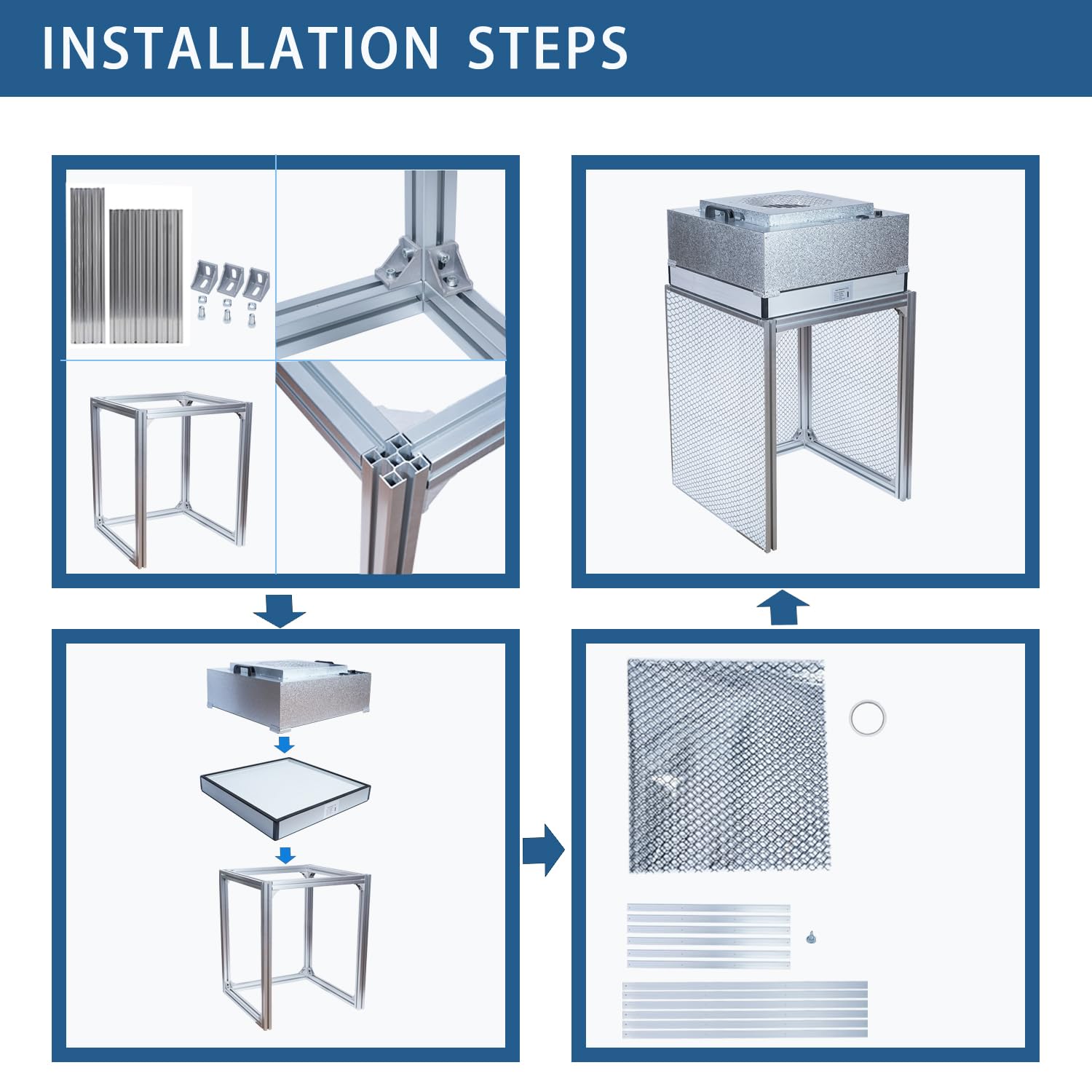 INSTALLATION STEPS