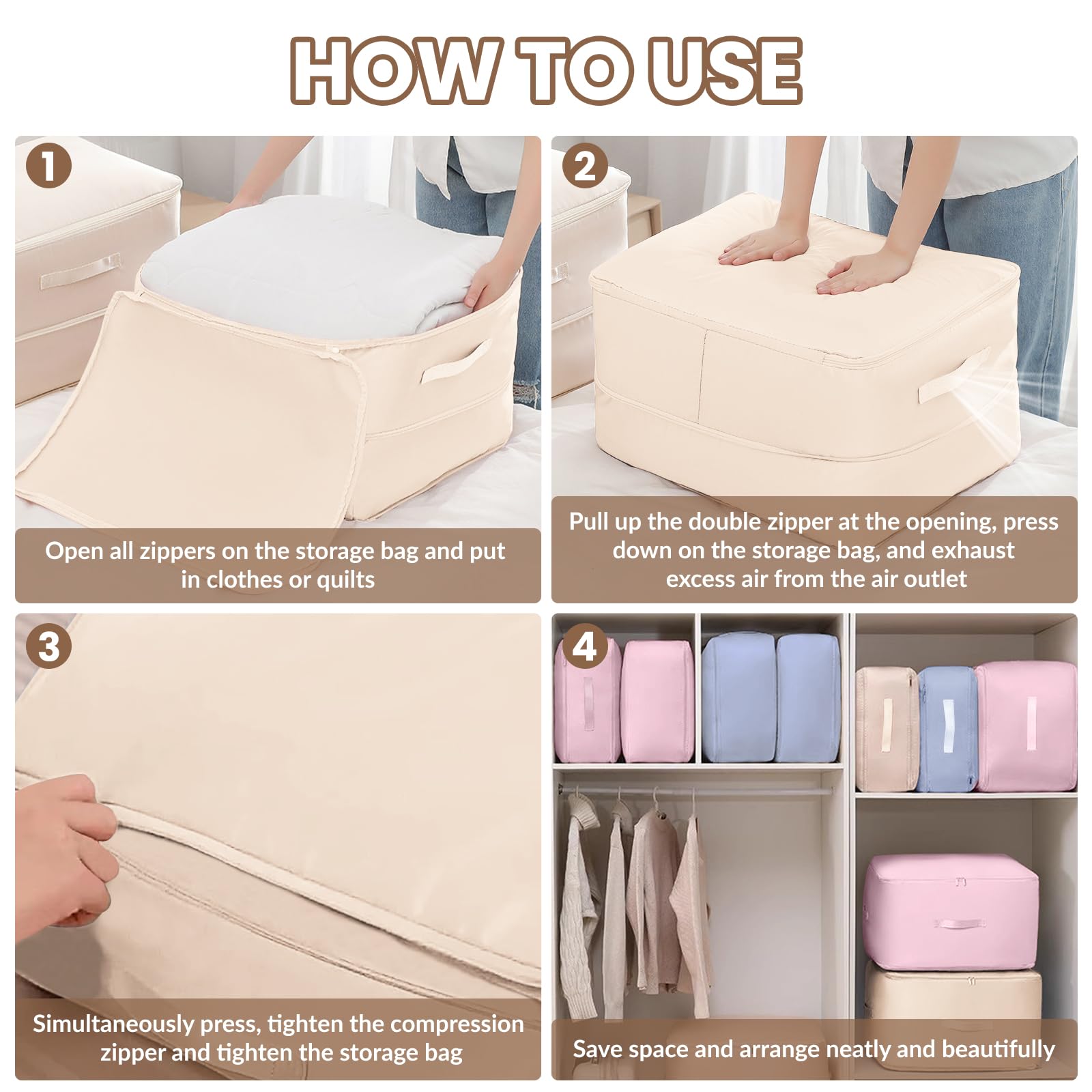 HOW TO USE

1

Open all zippers on the storage bag and put in clothes or quilts

2

Pull up the double zipper at the opening, press down on the storage bag, and exhaust excess air from the air outlet

3

Simultaneously press, tighten the compression zipper and tighten the storage bag

4

Save space and arrange neatly and beautifully