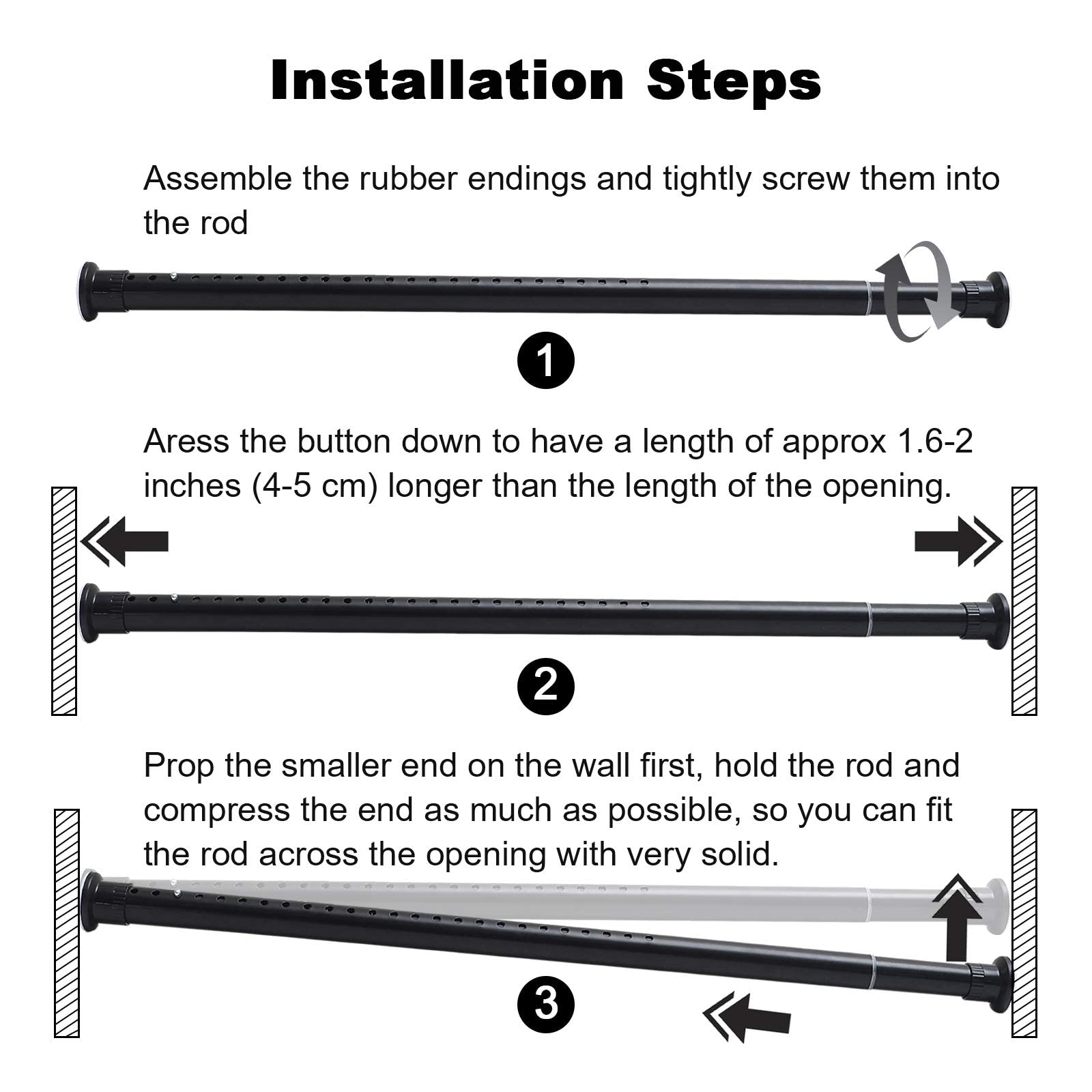 Installation Steps

Assemble the rubber endings and tightly screw them into the rod

1

Aress the button down to have a length of approx 1.6-2 inches (4-5 cm) longer than the length of the opening.

2

Prop the smaller end on the wall first, hold the rod and compress the end as much as possible, so you can fit the rod across the opening with very solid.

3