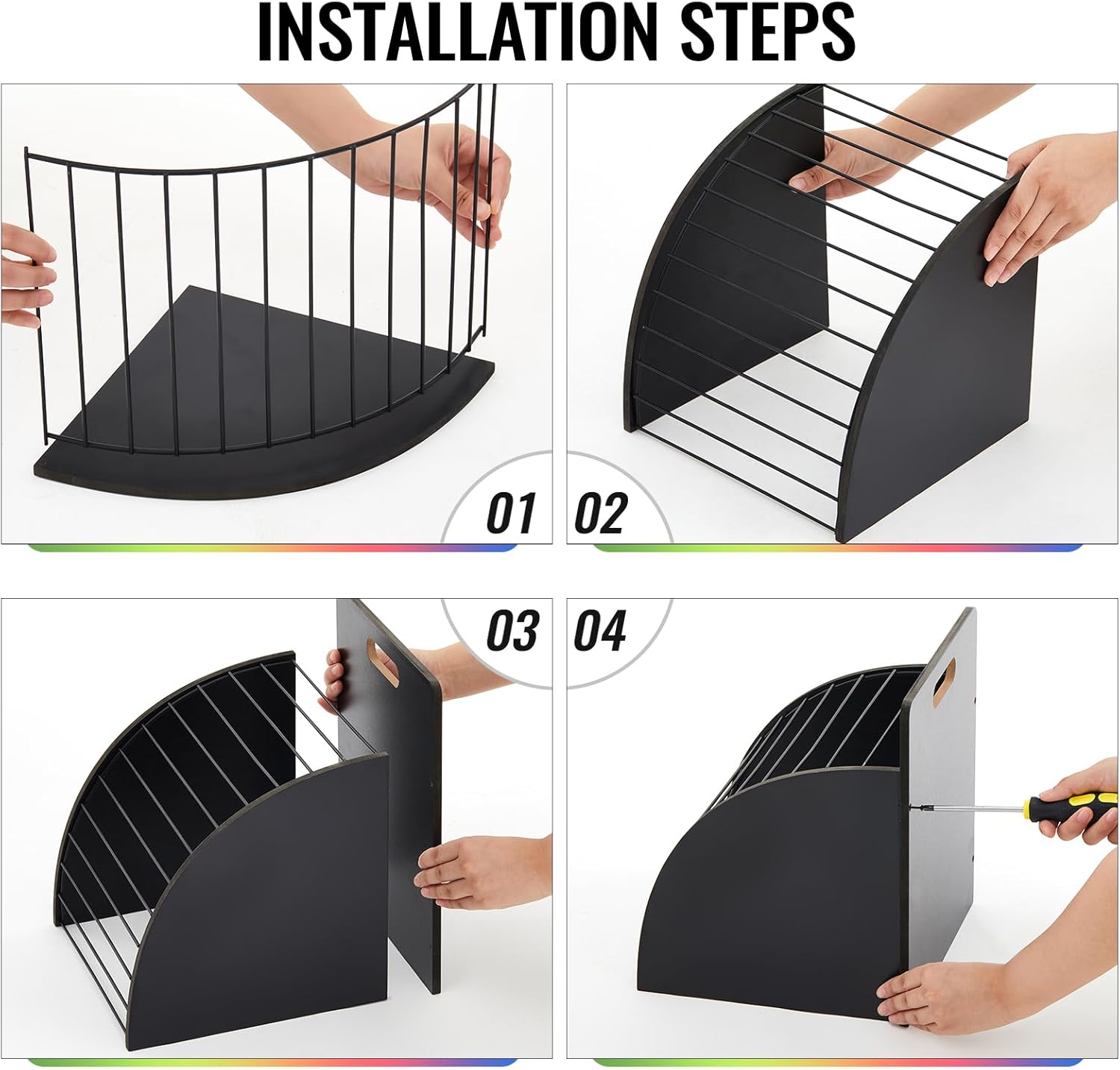 INSTALLATION STEPS

01

02

03

04