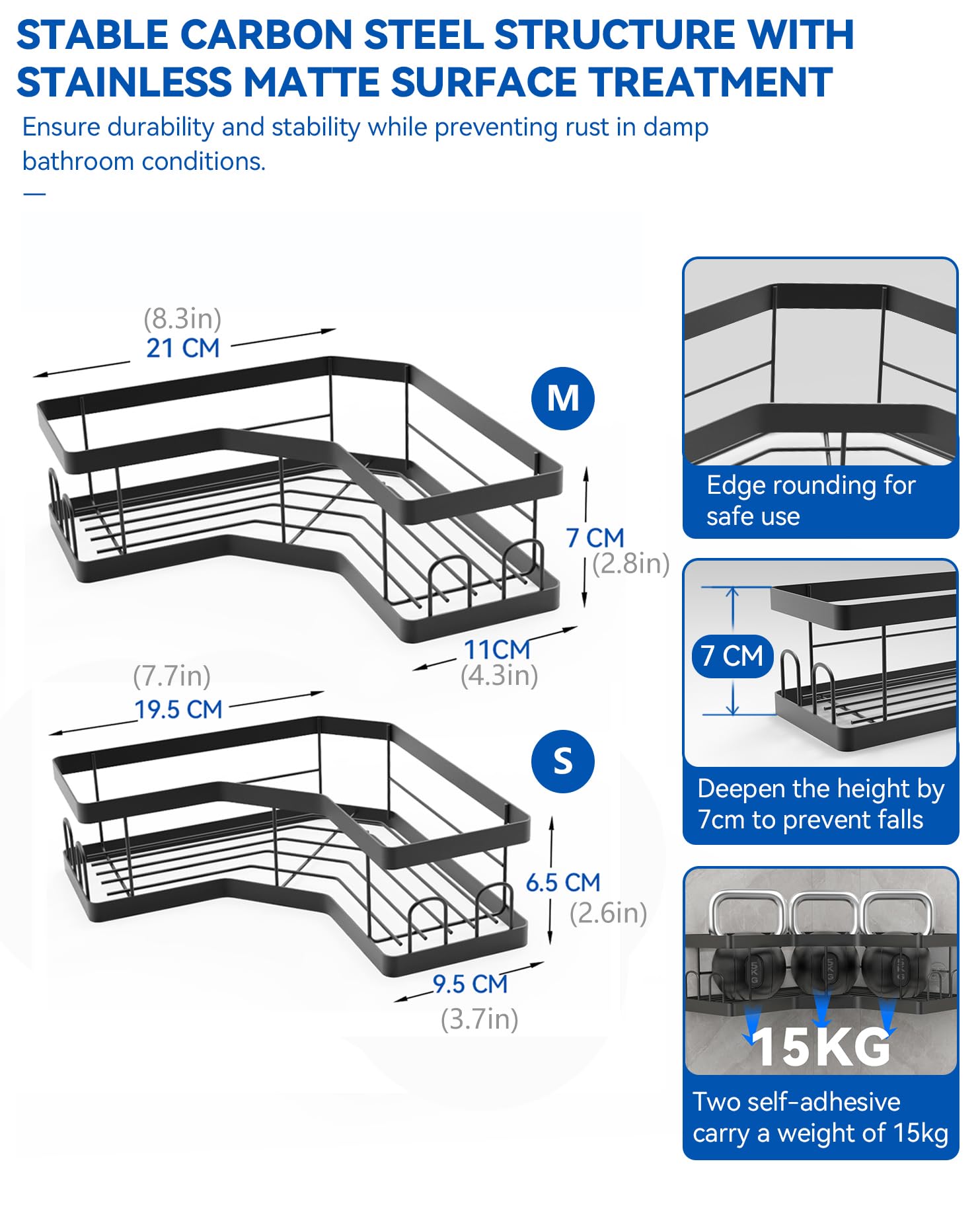 STABLE CARBON STEEL STRUCTURE WITH STAINLESS MATTE SURFACE TREATMENT

Ensure durability and stability while preventing rust in damp bathroom conditions.

(8.3in)
21 CM

M

7 CM
(2.8in)

11CM
(4.3in)

(7.7in)
19.5 CM

S

6.5 CM
(2.6in)

9.5 CM
(3.7in)

Edge rounding for safe use

7 CM

Deepen the height by 7cm to prevent falls

5KG 5KG 5KG

15KG

Two self-adhesive carry a weight of 15kg