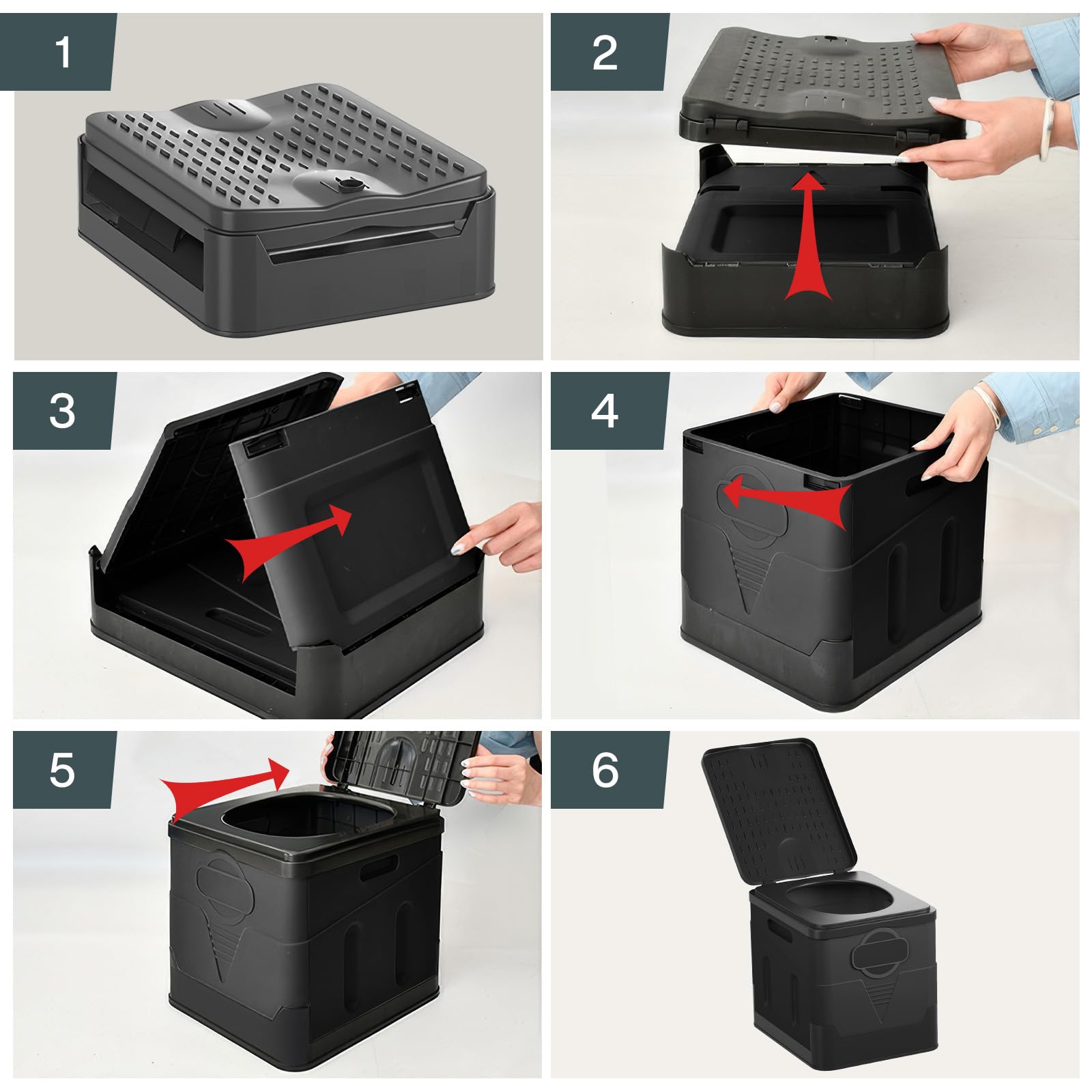 1

2

3

4

5

6