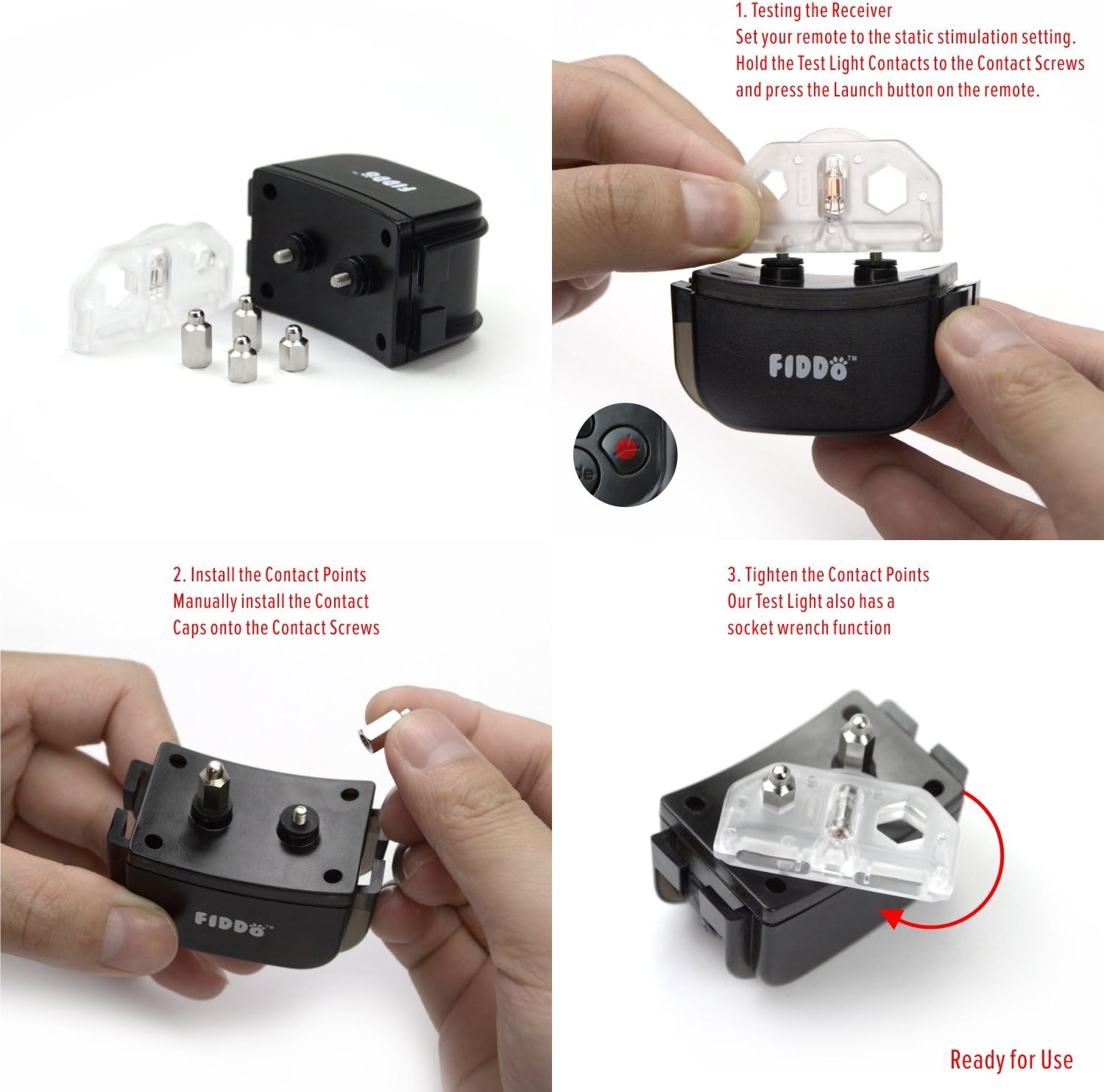 FIDDO™

1. Testing the Receiver
Set your remote to the static stimulation setting. Hold the Test Light Contacts to the Contact Screws and press the Launch button on the remote.

FIDDO™

2. Install the Contact Points
Manually install the Contact Caps onto the Contact Screws

FIDDO™

3. Tighten the Contact Points
Our Test Light also has a socket wrench function

Ready for Use