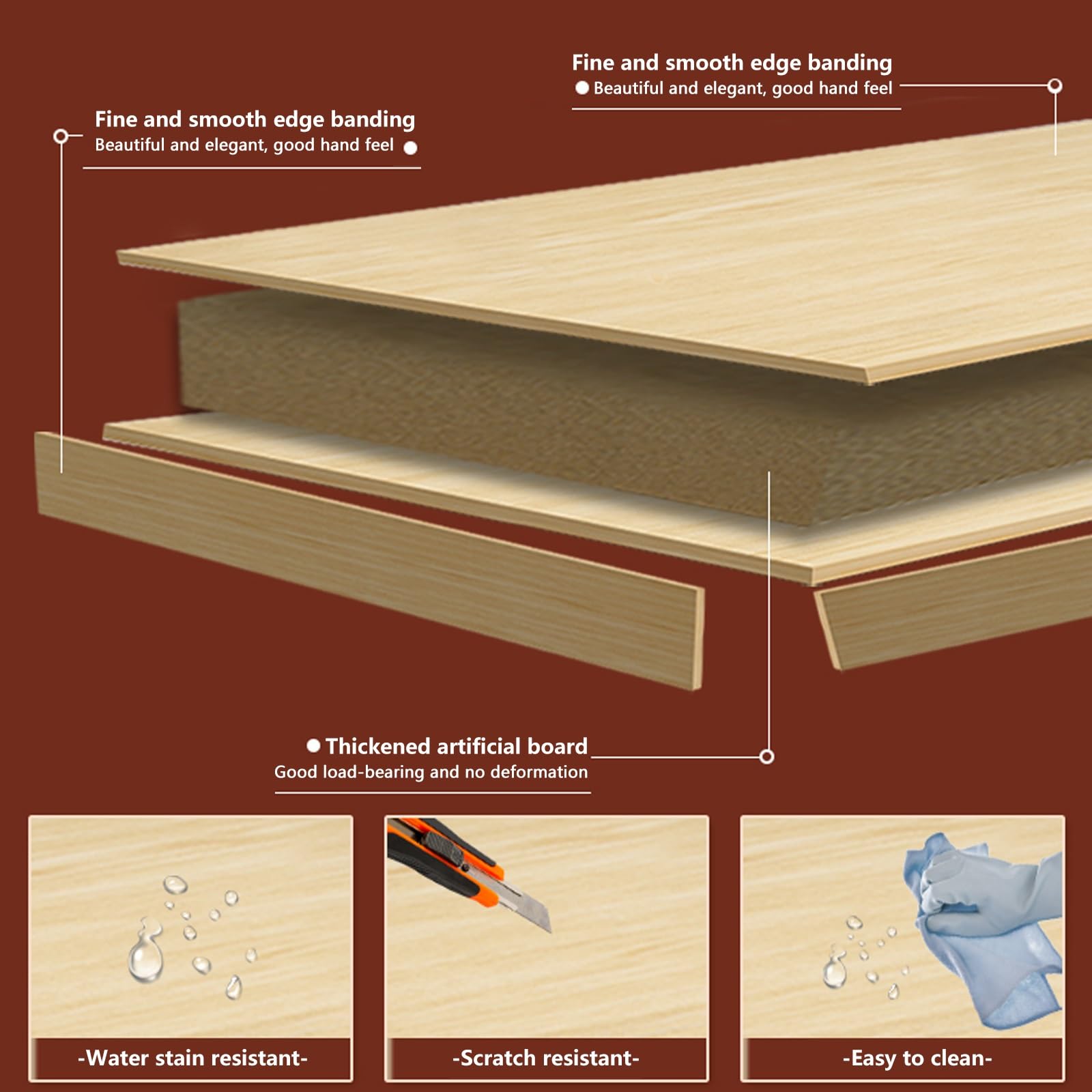 Fine and smooth edge banding
Beautiful and elegant, good hand feel

Fine and smooth edge banding
Beautiful and elegant, good hand feel

Thickened artificial board
Good load-bearing and no deformation

-Water stain resistant-

-Scratch resistant-

-Easy to clean-