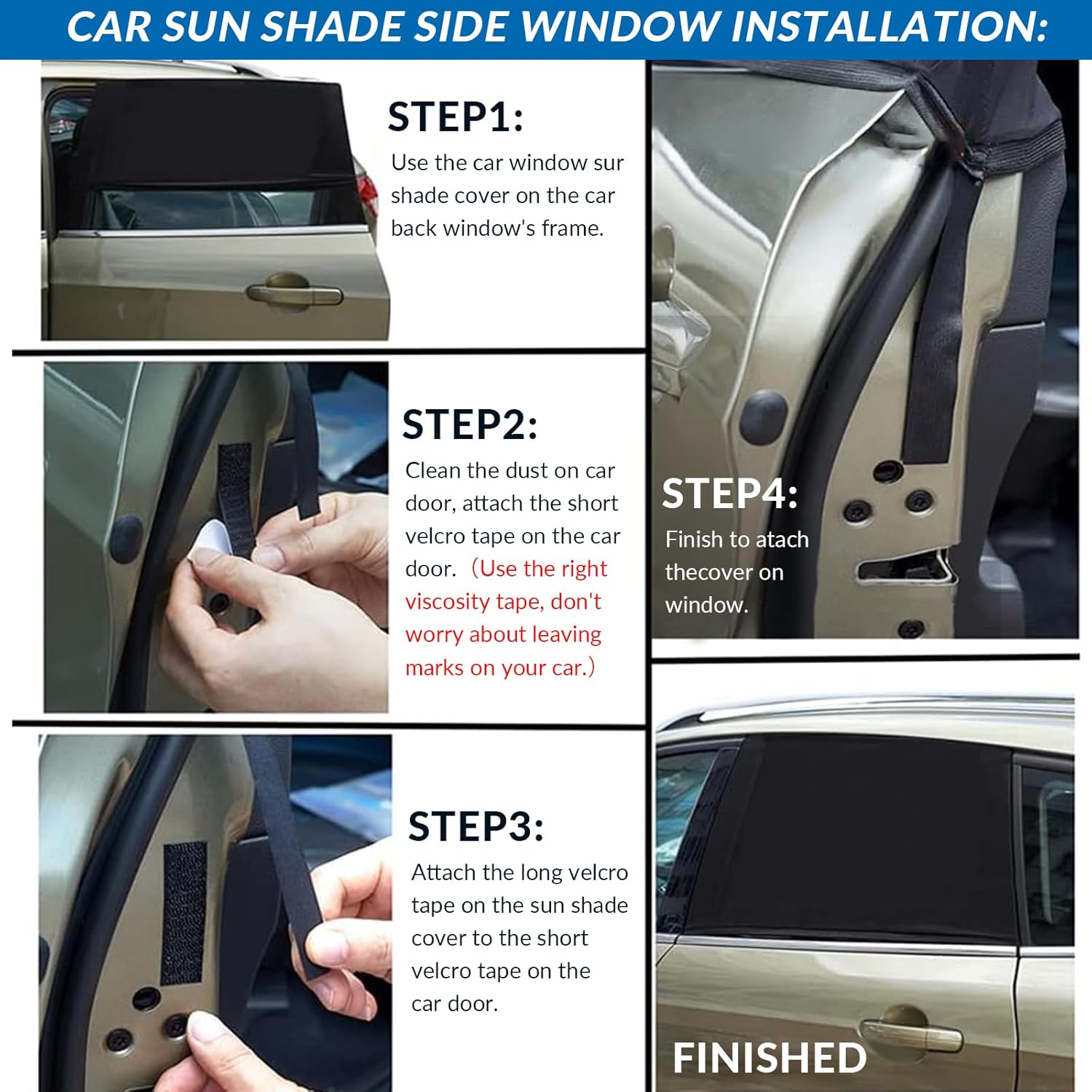 CAR SUN SHADE SIDE WINDOW INSTALLATION:

STEP1:
Use the car window sur shade cover on the car back window's frame.

STEP2:
Clean the dust on car door, attach the short velcro tape on the car door. (Use the right viscosity tape, don't worry about leaving marks on your car.)

STEP3:
Attach the long velcro tape on the sun shade cover to the short velcro tape on the car door.

STEP4:
Finish to atach thecover on window.

FINISHED