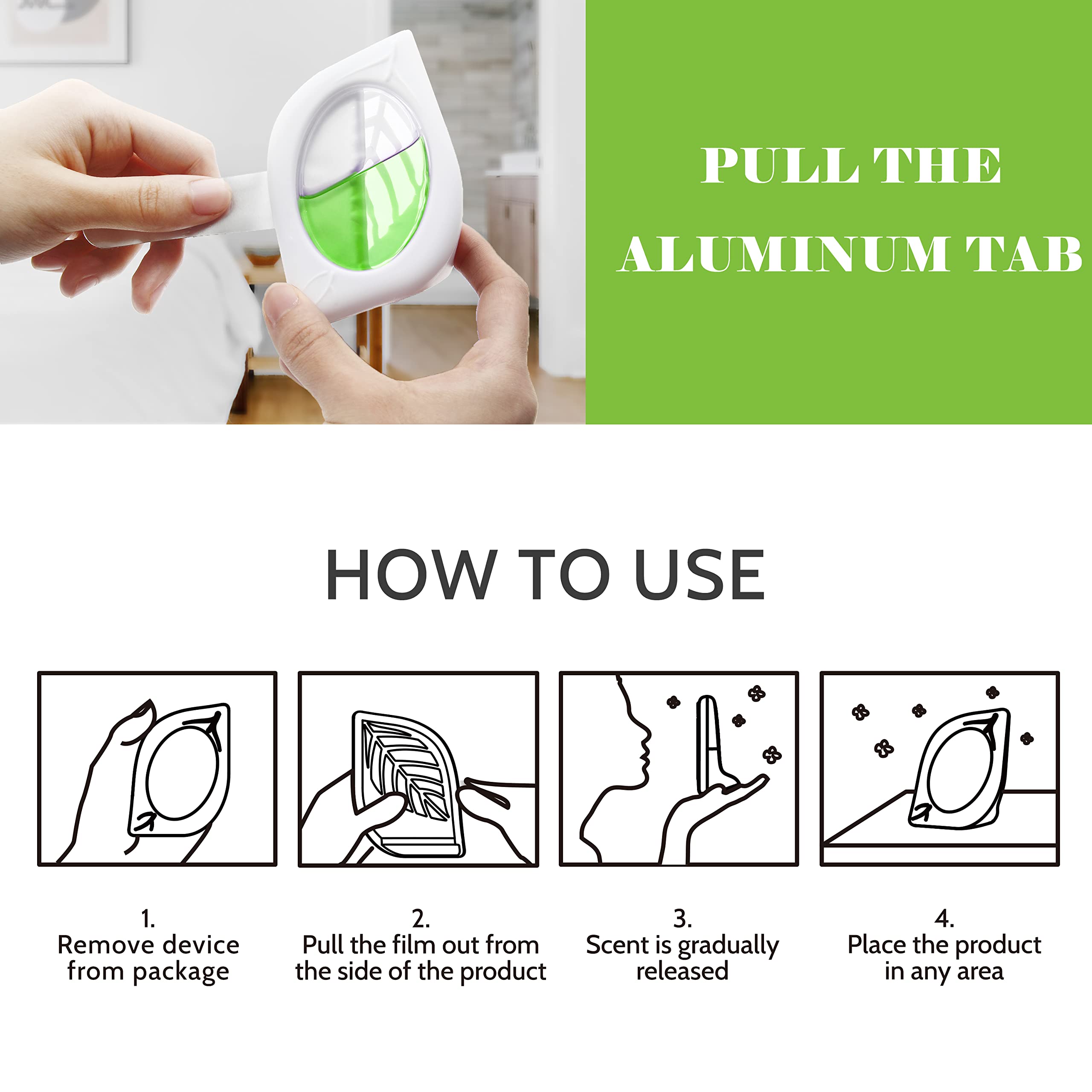 PULL THE ALUMINUM TAB

HOW TO USE

1.
Remove device from package

2.
Pull the film out from the side of the product

3.
Scent is gradually released

4.
Place the product in any area