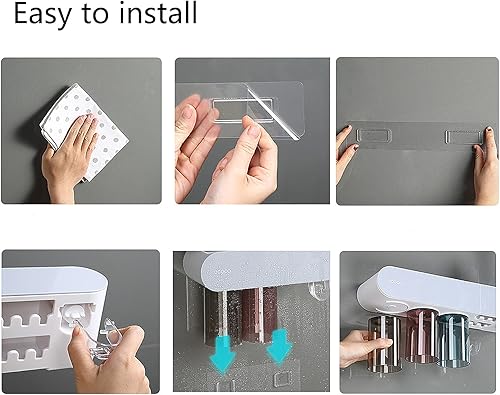 Easy to install