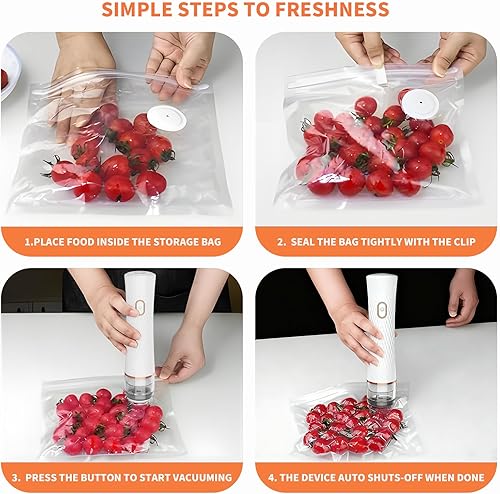 SIMPLE STEPS TO FRESHNESS

1.PLACE FOOD INSIDE THE STORAGE BAG

2. SEAL THE BAG TIGHTLY WITH THE CLIP

3. PRESS THE BUTTON TO START VACUUMING

4. THE DEVICE AUTO SHUTS-OFF WHEN DONE