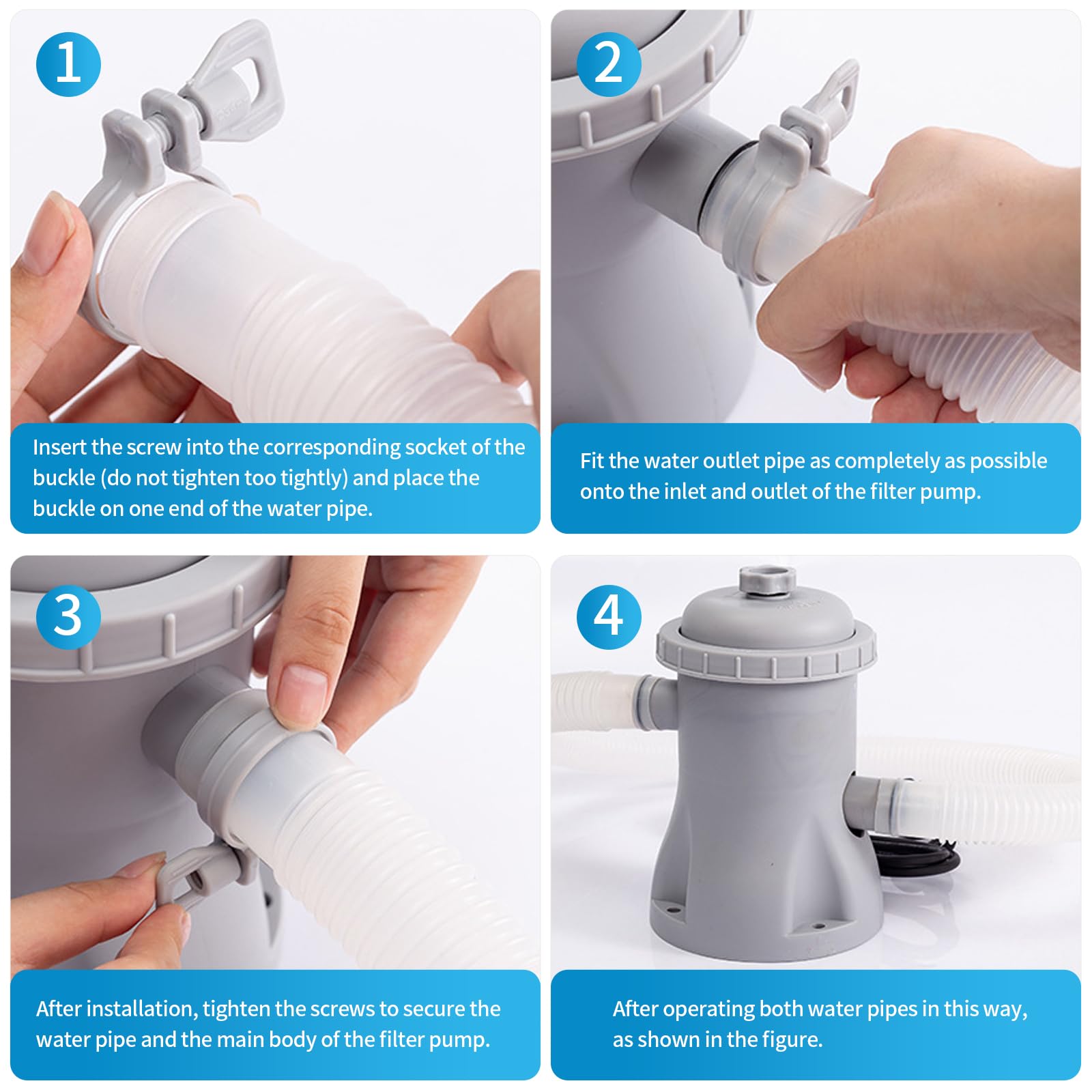 1

Insert the screw into the corresponding socket of the buckle (do not tighten too tightly) and place the buckle on one end of the water pipe.

2

Fit the water outlet pipe as completely as possible onto the inlet and outlet of the filter pump.

3

After installation, tighten the screws to secure the water pipe and the main body of the filter pump.

4

After operating both water pipes in this way, as shown in the figure.