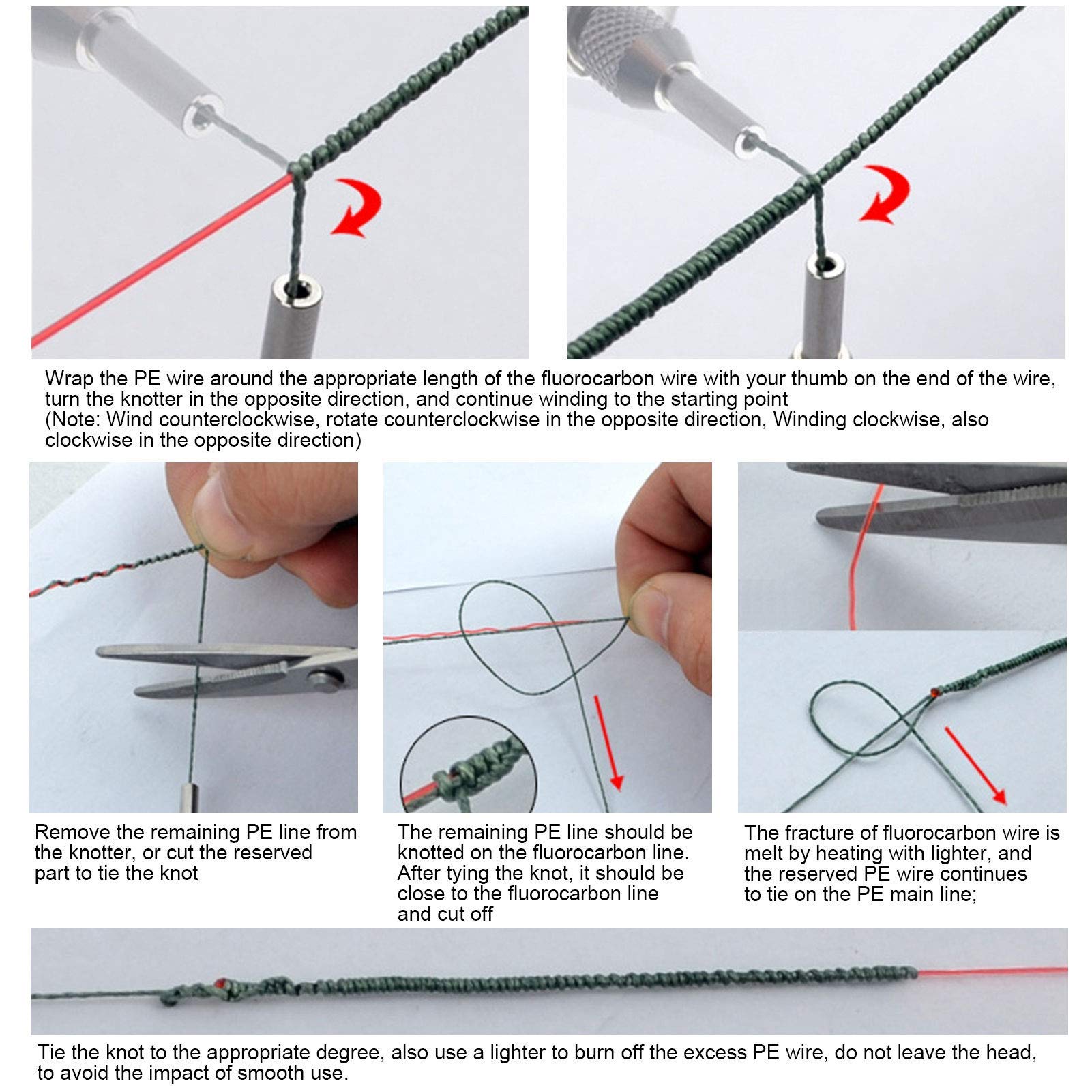 Wrap the PE wire around the appropriate length of the fluorocarbon wire with your thumb on the end of the wire, turn the knotter in the opposite direction, and continue winding to the starting point
(Note: Wind counterclockwise, rotate counterclockwise in the opposite direction, Winding clockwise, also clockwise in the opposite direction)

Remove the remaining PE line from the knotter, or cut the reserved part to tie the knot

The remaining PE line should be knotted on the fluorocarbon line. After tying the knot, it should be close to the fluorocarbon line and cut off

The fracture of fluorocarbon wire is melt by heating with lighter, and the reserved PE wire continues to tie on the PE main line;

Tie the knot to the appropriate degree, also use a lighter to burn off the excess PE wire, do not leave the head, to avoid the impact of smooth use.