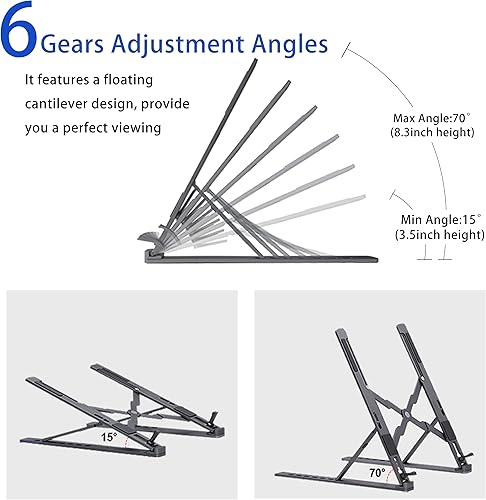 6 Gears Adjustment Angles

It features a floating cantilever design, provide you a perfect viewing

Max Angle:70°
(8.3inch height)

Min Angle:15°
(3.5inch height)

15°

70°