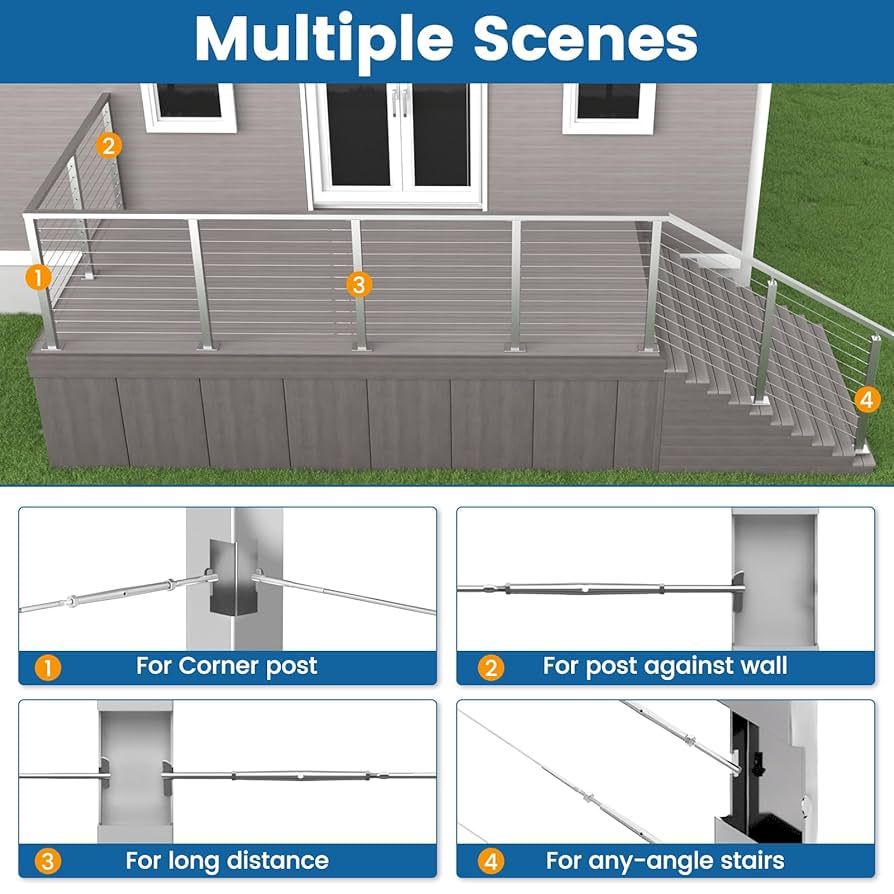 Multiple Scenes

2

1

3

4

1 For Corner post

2 For post against wall

3 For long distance

4 For any-angle stairs