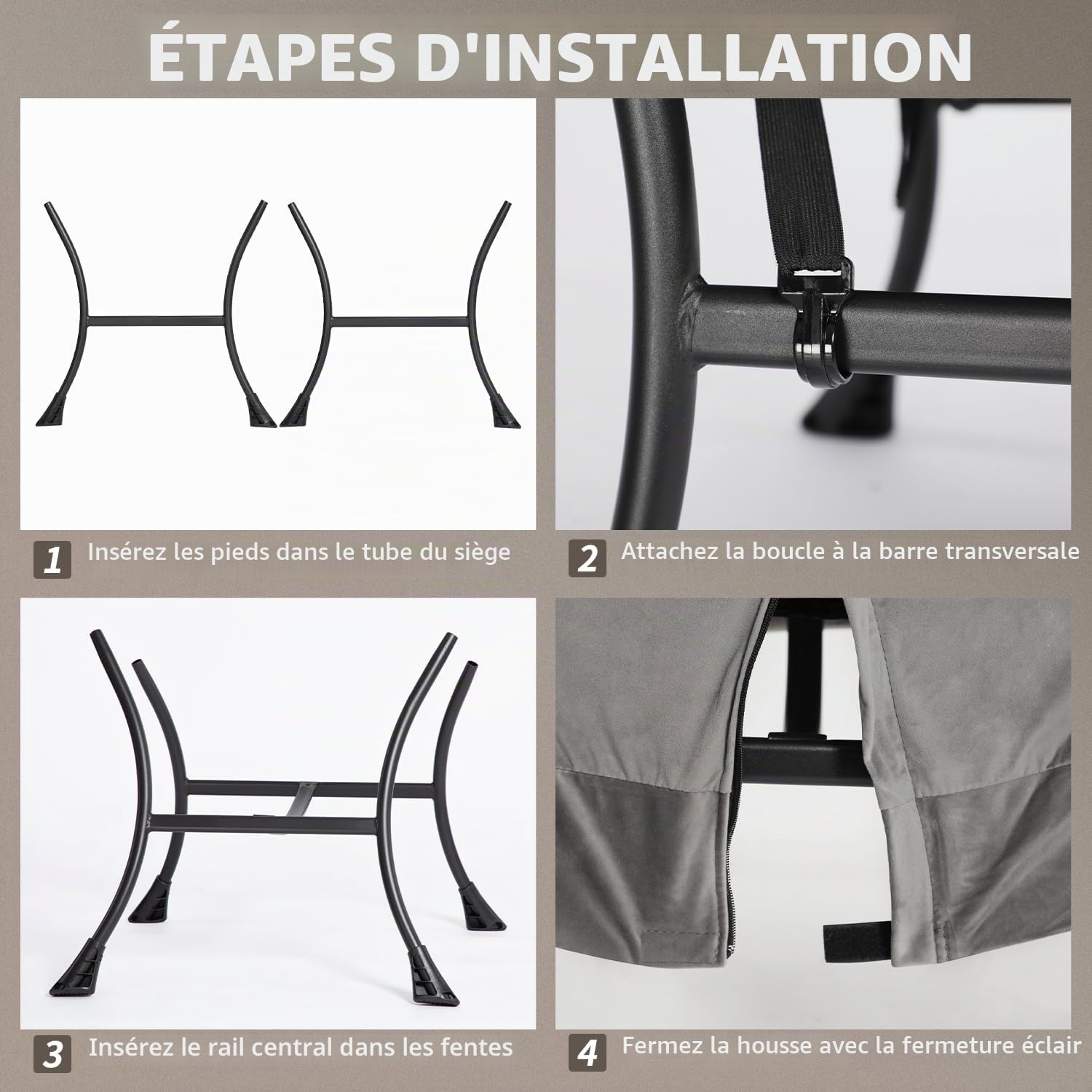 ÉTAPES D'INSTALLATION

1 Insérez les pieds dans le tube du siège

2 Attachez la boucle à la barre transversale

3 Insérez le rail central dans les fentes

4 Fermez la housse avec la fermeture éclair