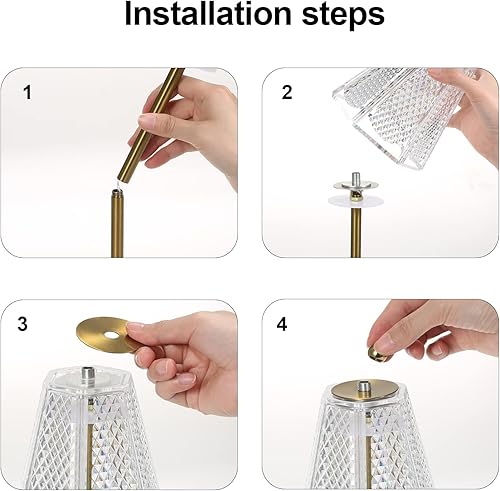 Installation steps

1

2

3

4