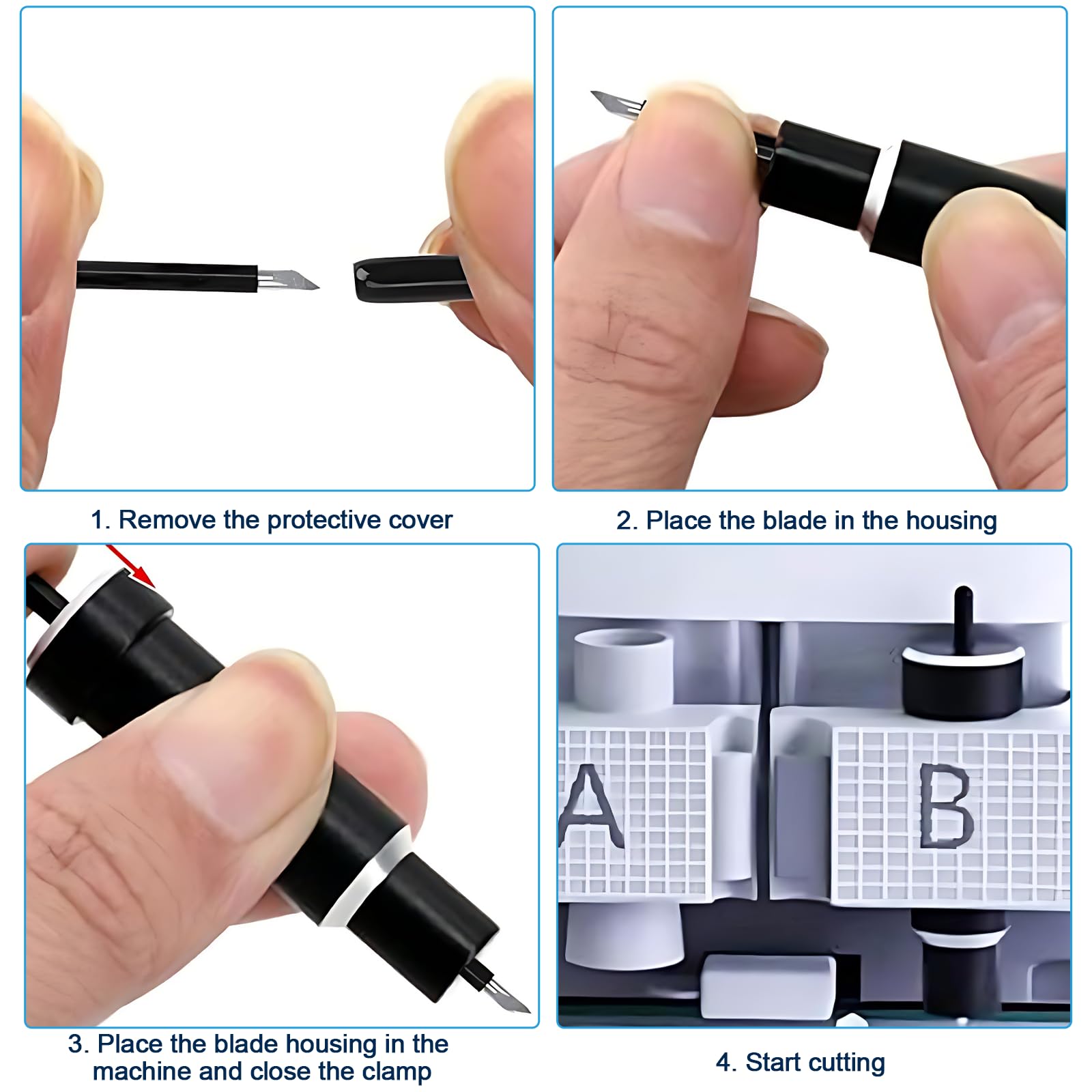 1. Remove the protective cover

2. Place the blade in the housing

3. Place the blade housing in the machine and close the clamp

A

B

4. Start cutting