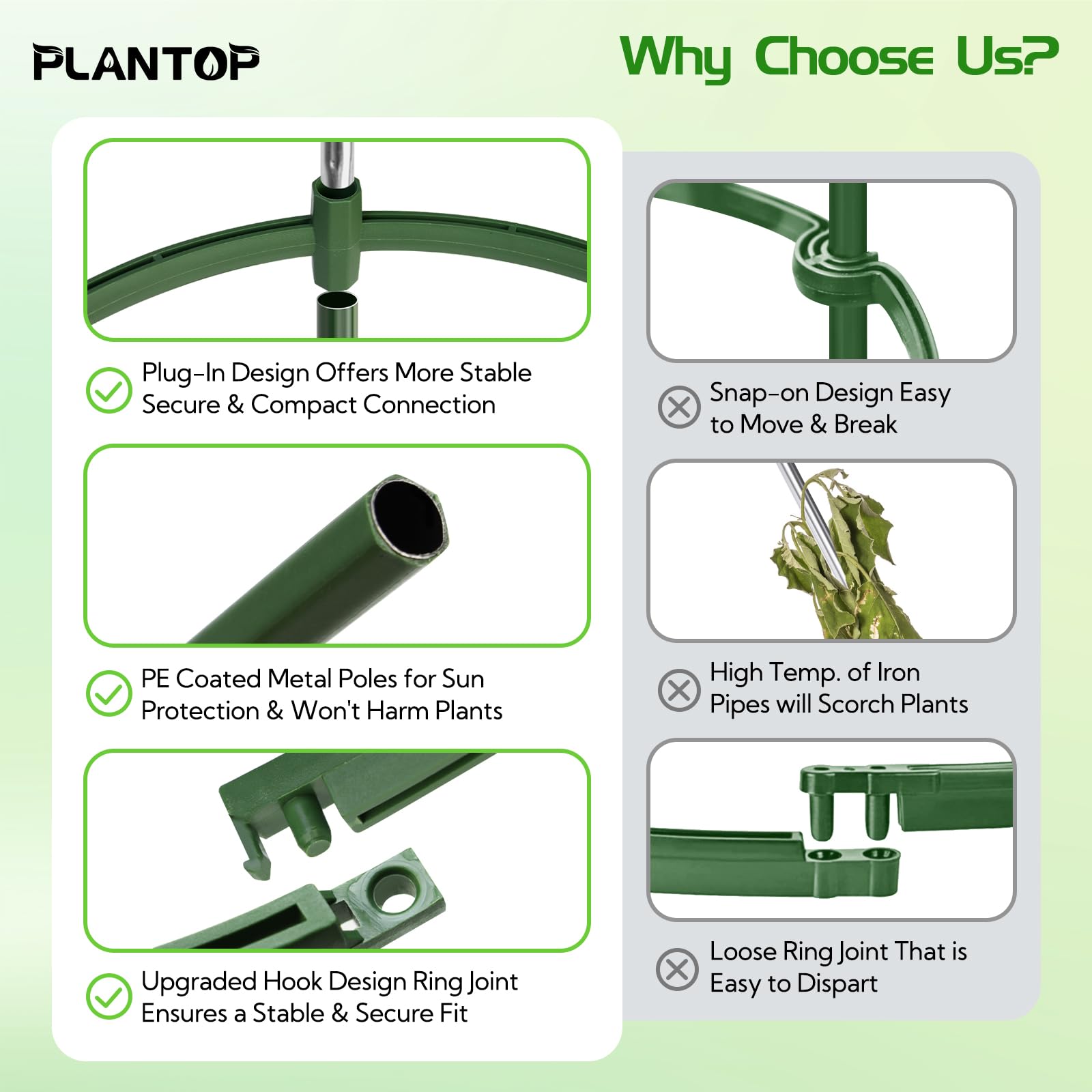 PLANTOP

Why Choose Us?

Plug-In Design Offers More Stable Secure & Compact Connection

PE Coated Metal Poles for Sun Protection & Won't Harm Plants

Upgraded Hook Design Ring Joint Ensures a Stable & Secure Fit

Snap-on Design Easy to Move & Break

High Temp. of Iron Pipes will Scorch Plants

Loose Ring Joint That is Easy to Dispart