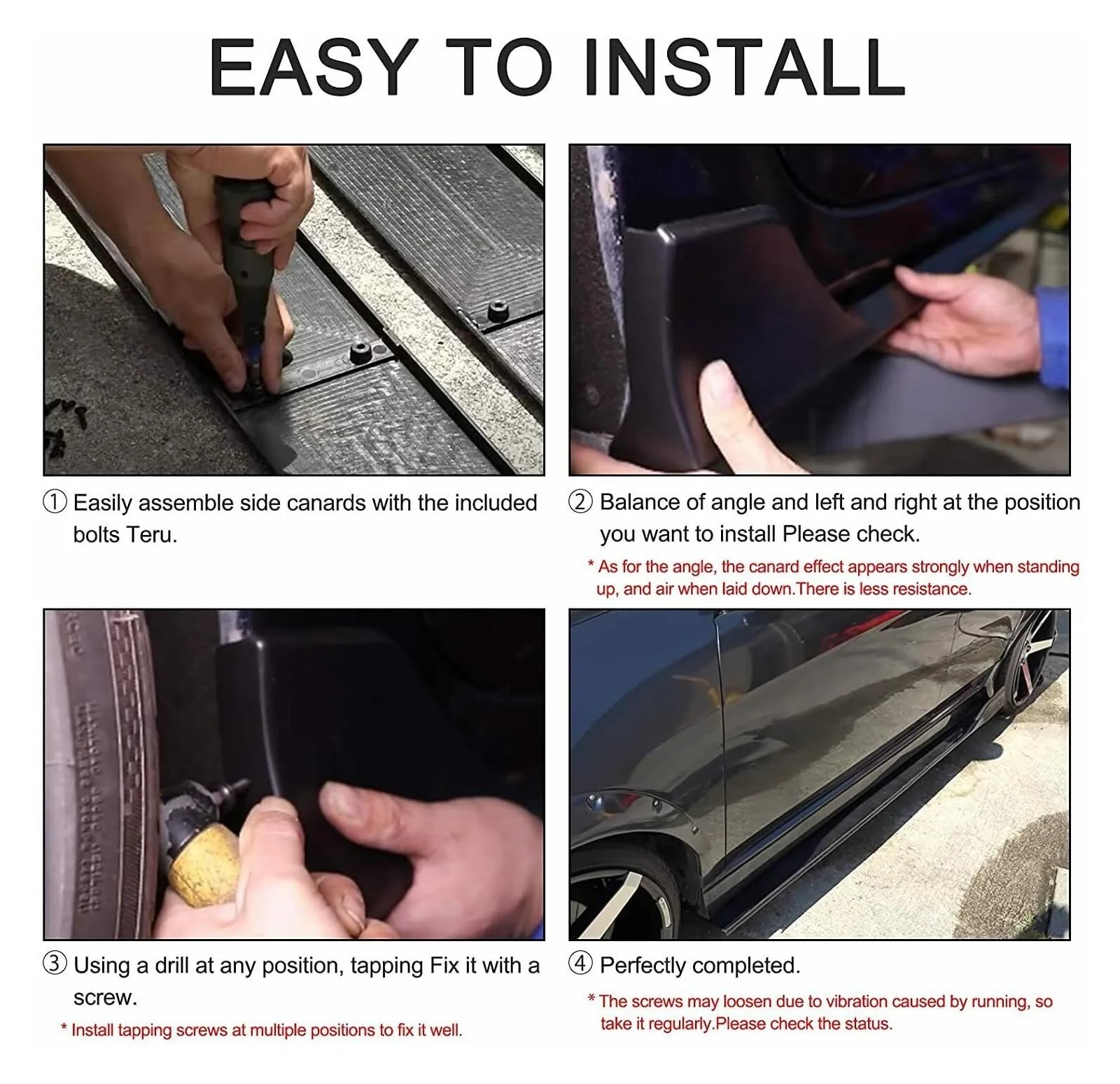 EASY TO INSTALL

① Easily assemble side canards with the included bolts Teru.

② Balance of angle and left and right at the position you want to install Please check.

* As for the angle, the canard effect appears strongly when standing up, and air when laid down.There is less resistance.

③ Using a drill at any position, tapping Fix it with a screw.

* Install tapping screws at multiple positions to fix it well.

④ Perfectly completed.

* The screws may loosen due to vibration caused by running, so take it regularly.Please check the status.