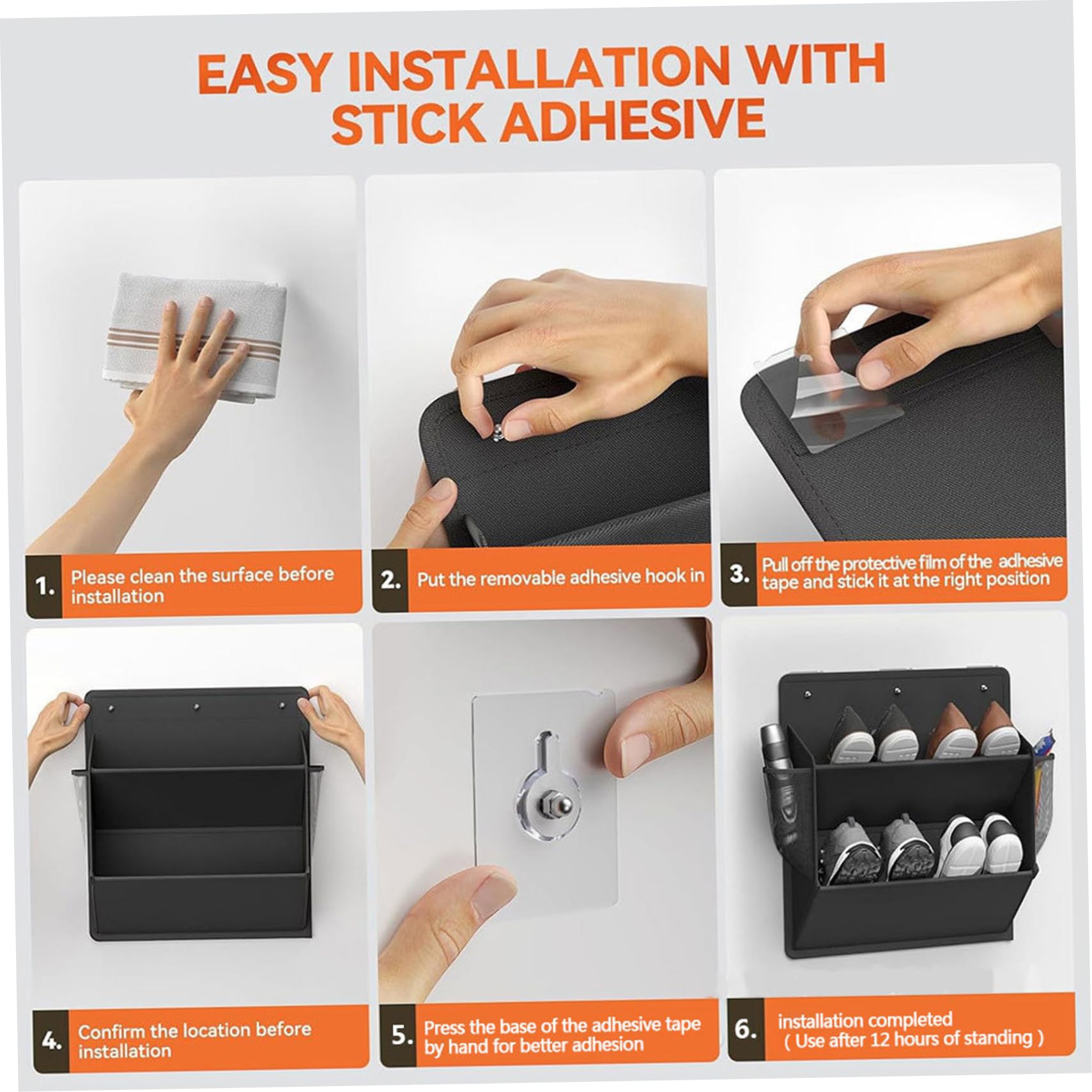 EASY INSTALLATION WITH STICK ADHESIVE

1. Please clean the surface before installation

2. Put the removable adhesive hook in

3. Pull off the protective film of the adhesive tape and stick it at the right position

4. Confirm the location before installation

5. Press the base of the adhesive tape by hand for better adhesion

6. installation completed ( Use after 12 hours of standing )