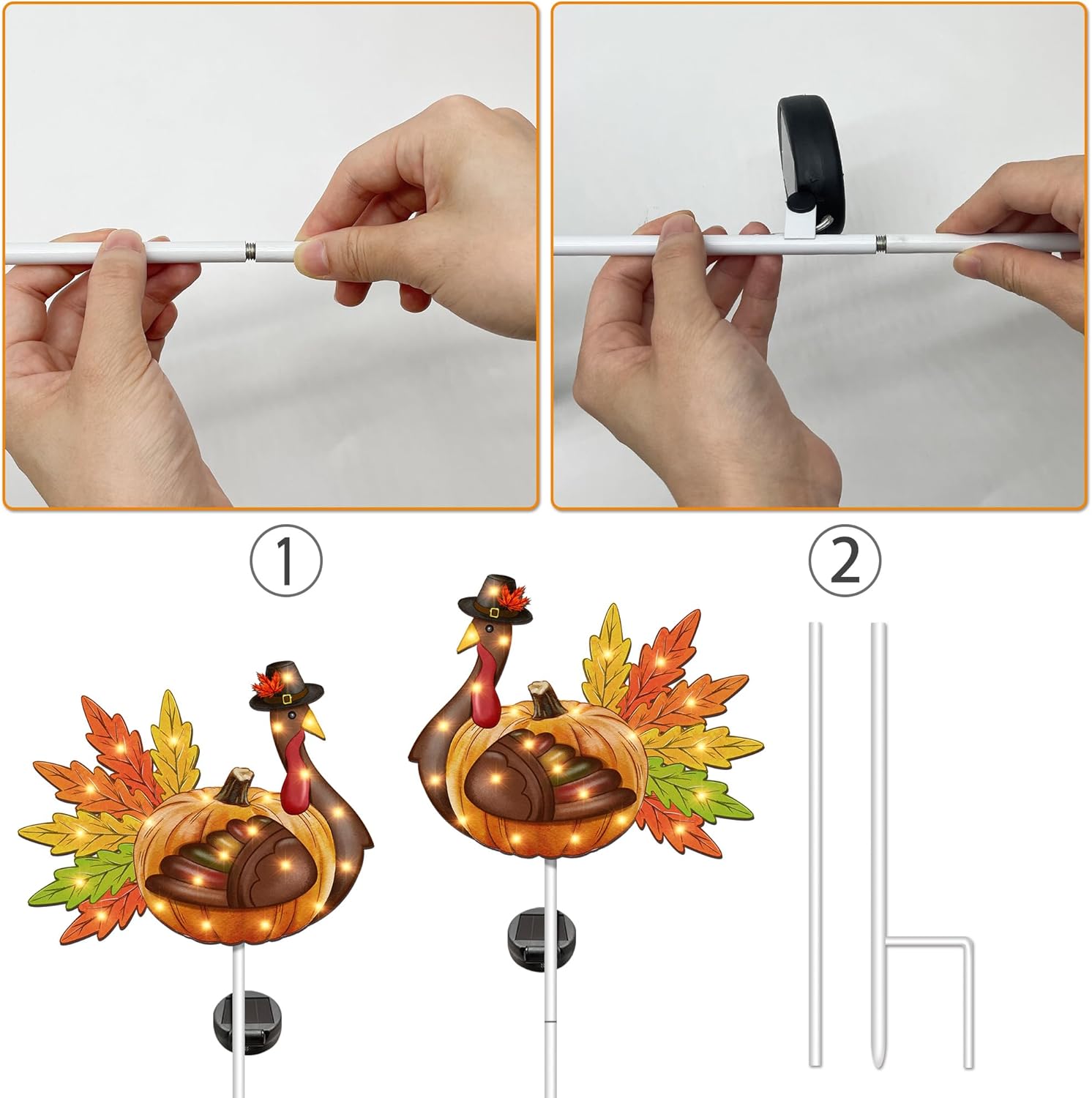 ①

②