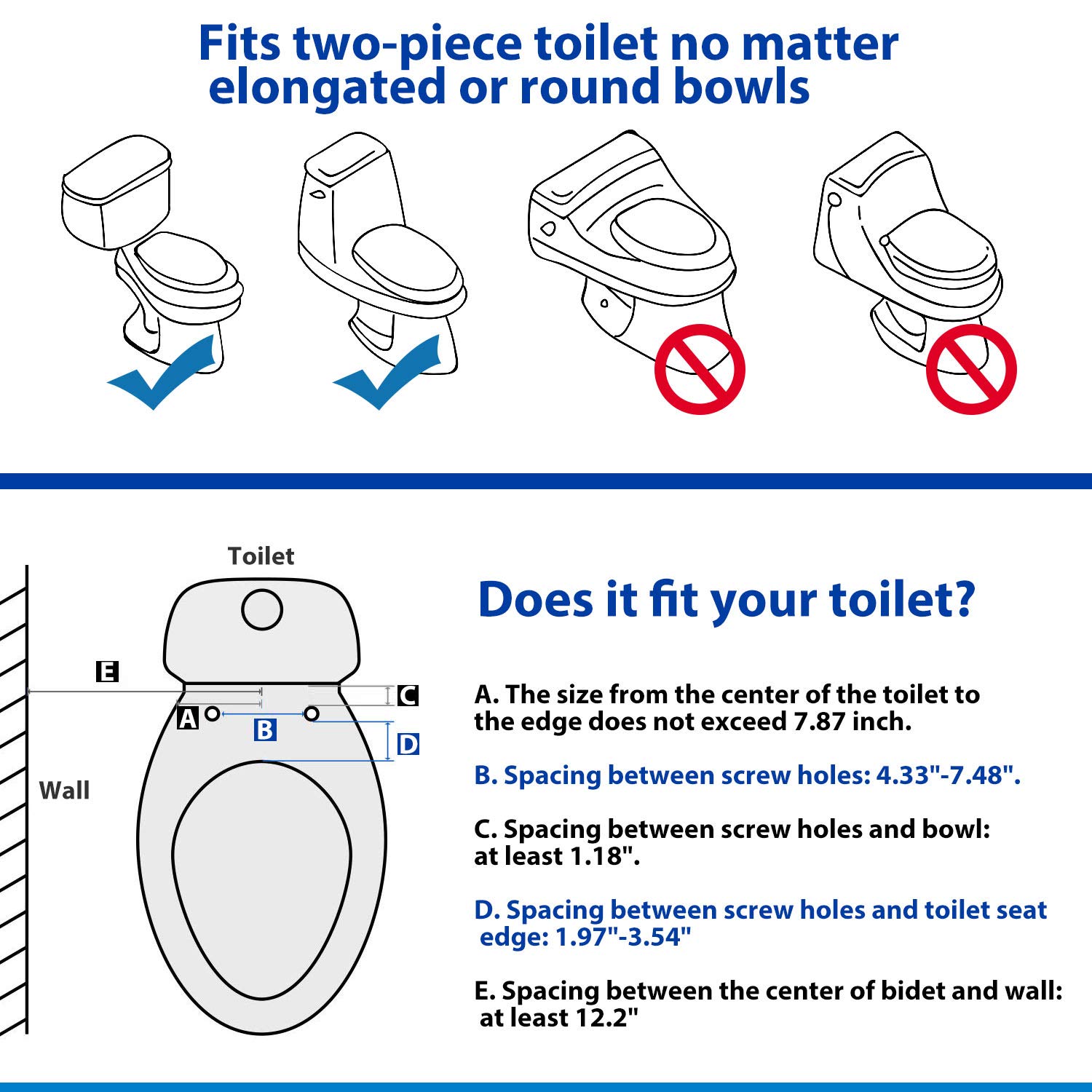 Fits two-piece toilet no matter elongated or round bowls

Toilet

E

C

A

B

D

Wall

Does it fit your toilet?

A. The size from the center of the toilet to the edge does not exceed 7.87 inch.

B. Spacing between screw holes: 4.33"-7.48".

C. Spacing between screw holes and bowl: at least 1.18".

D. Spacing between screw holes and toilet seat edge: 1.97"-3.54"

E. Spacing between the center of bidet and wall: at least 12.2"