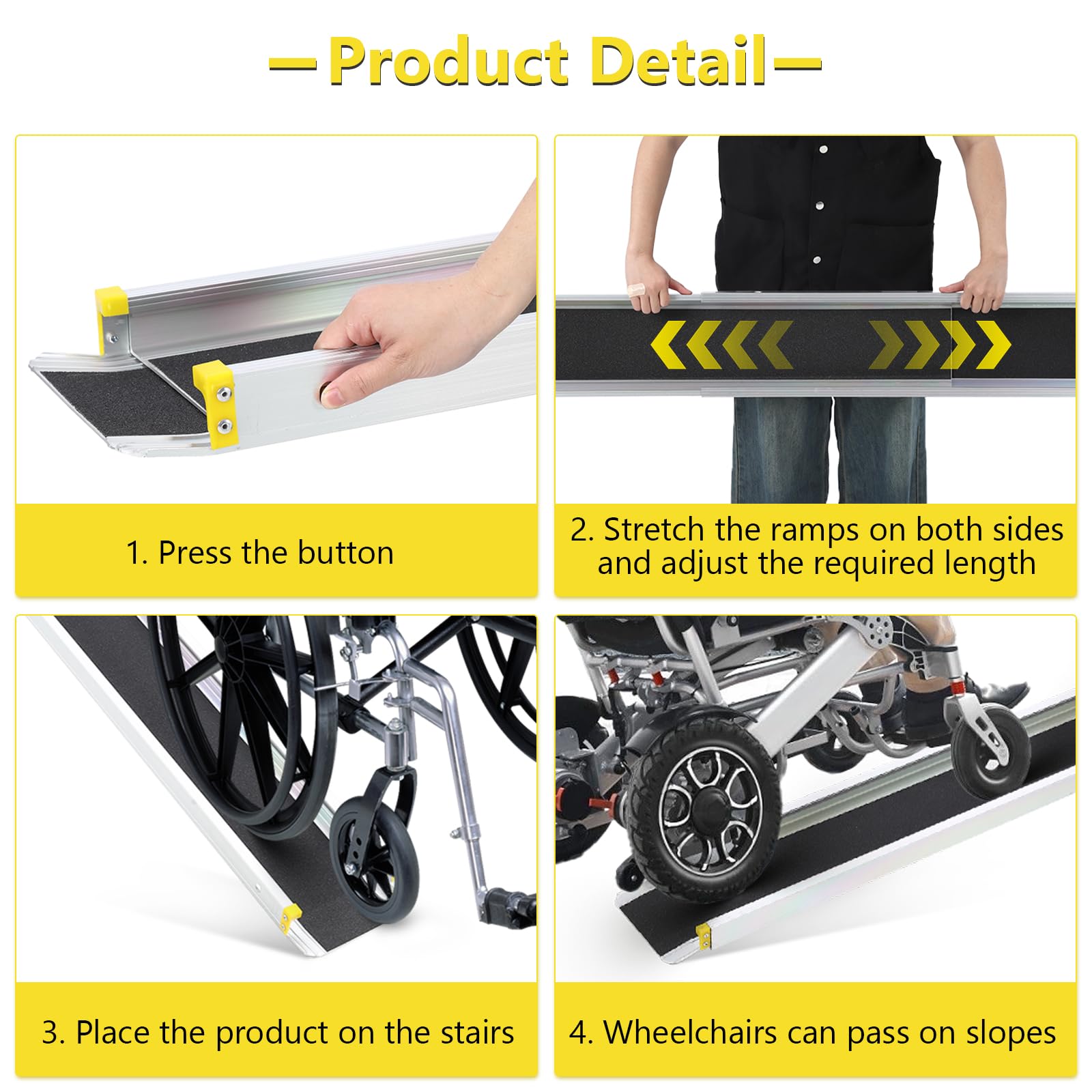 —Product Detail—

1. Press the button

2. Stretch the ramps on both sides and adjust the required length

3. Place the product on the stairs

4. Wheelchairs can pass on slopes