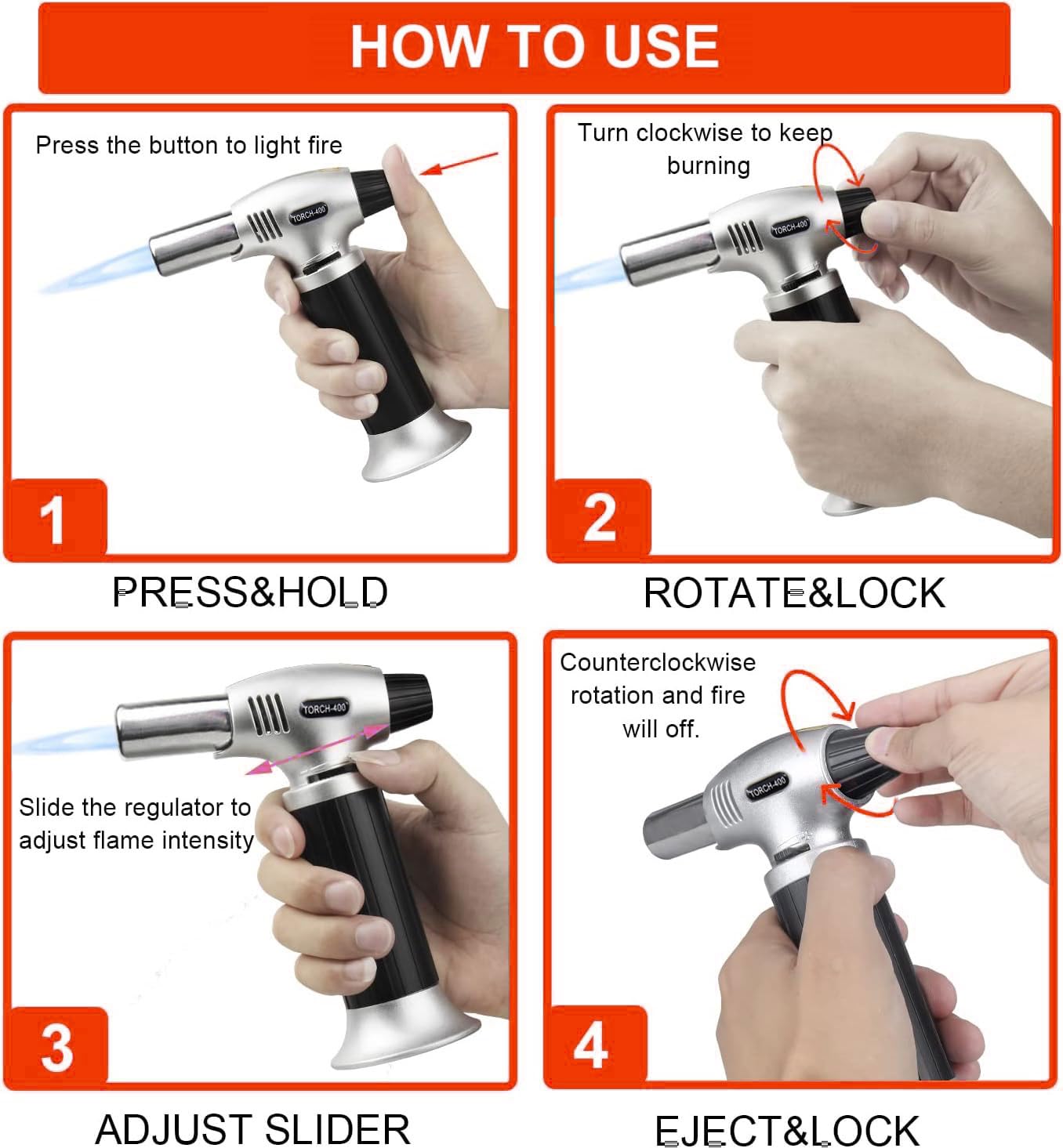 HOW TO USE

Press the button to light fire

TORCH-400

1

PRESS&HOLD

Turn clockwise to keep burning

TORCH-400

2

ROTATE&LOCK

TORCH-400

Slide the regulator to adjust flame intensity

3

ADJUST SLIDER

Counterclockwise rotation and fire will off.

TORCH-400

4

EJECT&LOCK