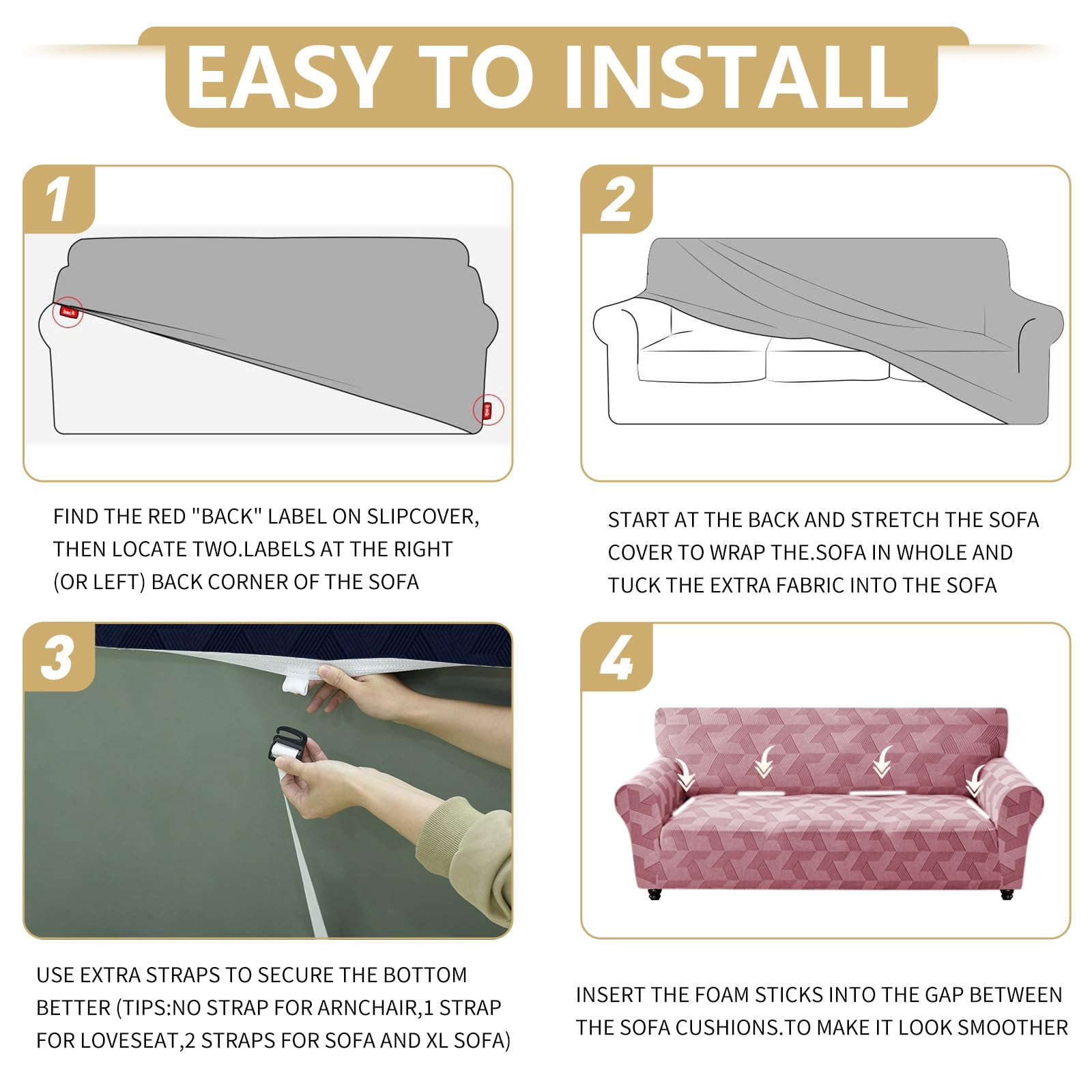 EASY TO INSTALL

1

back

back

FIND THE RED "BACK" LABEL ON SLIPCOVER, THEN LOCATE TWO.LABELS AT THE RIGHT (OR LEFT) BACK CORNER OF THE SOFA

2

START AT THE BACK AND STRETCH THE SOFA COVER TO WRAP THE.SOFA IN WHOLE AND TUCK THE EXTRA FABRIC INTO THE SOFA

3

USE EXTRA STRAPS TO SECURE THE BOTTOM BETTER (TIPS:NO STRAP FOR ARNCHAIR,1 STRAP FOR LOVESEAT,2 STRAPS FOR SOFA AND XL SOFA)

4

INSERT THE FOAM STICKS INTO THE GAP BETWEEN THE SOFA CUSHIONS.TO MAKE IT LOOK SMOOTHER