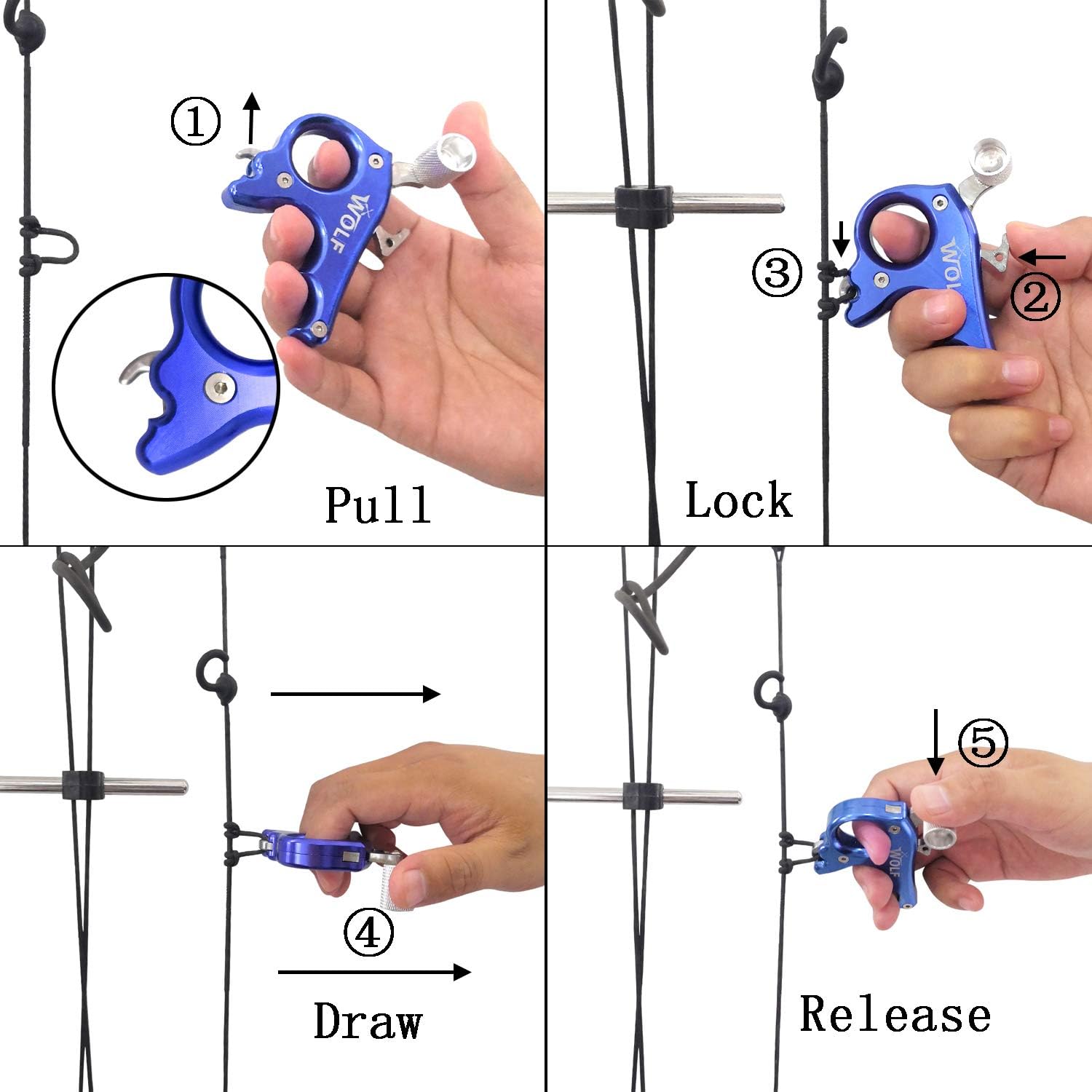 ①

WOLF

Pull

③

②

WOLF

Lock

④

Draw

⑤

WOLF

Release