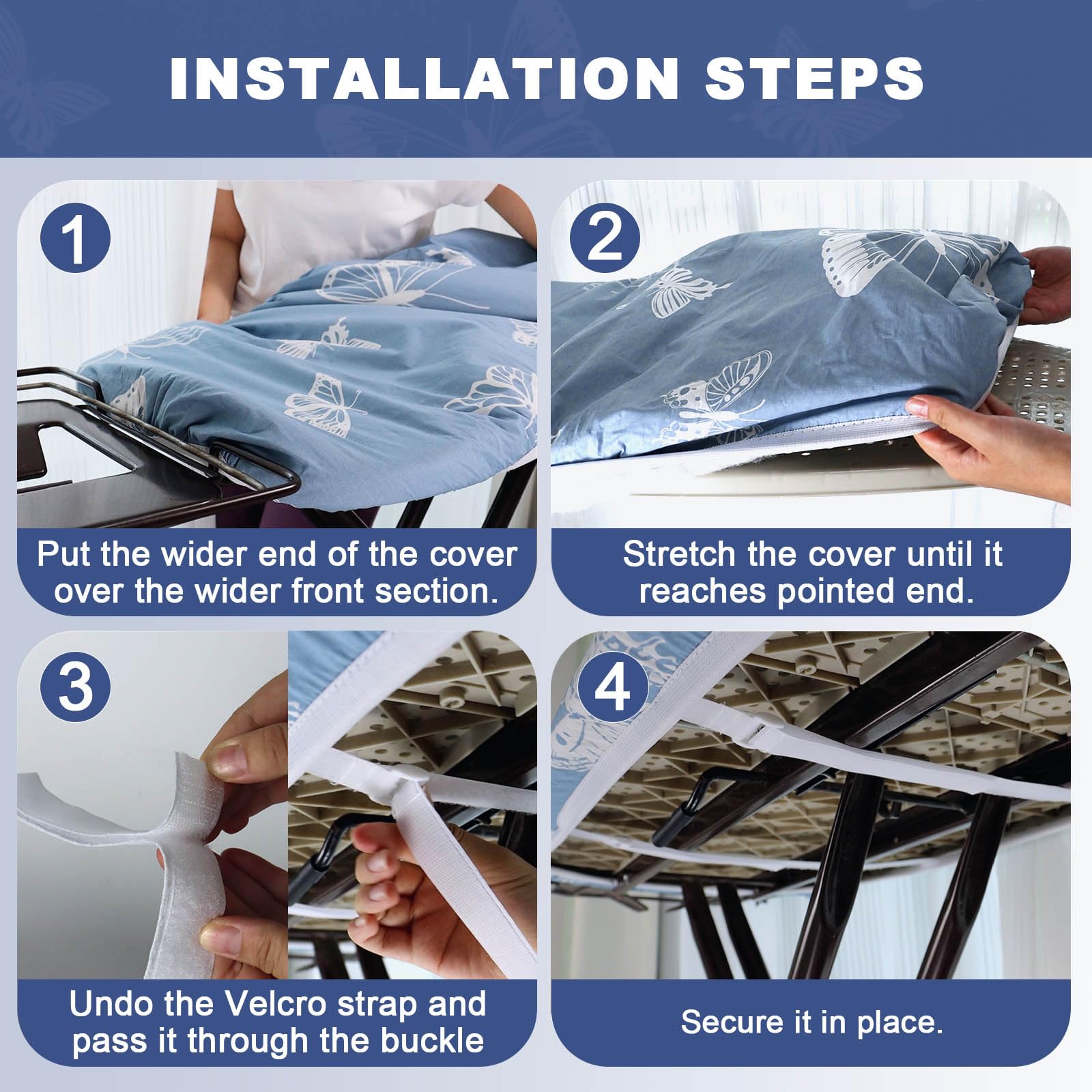 INSTALLATION STEPS

1

Put the wider end of the cover over the wider front section.

2

Stretch the cover until it reaches pointed end.

3

Undo the Velcro strap and pass it through the buckle

4

Secure it in place.