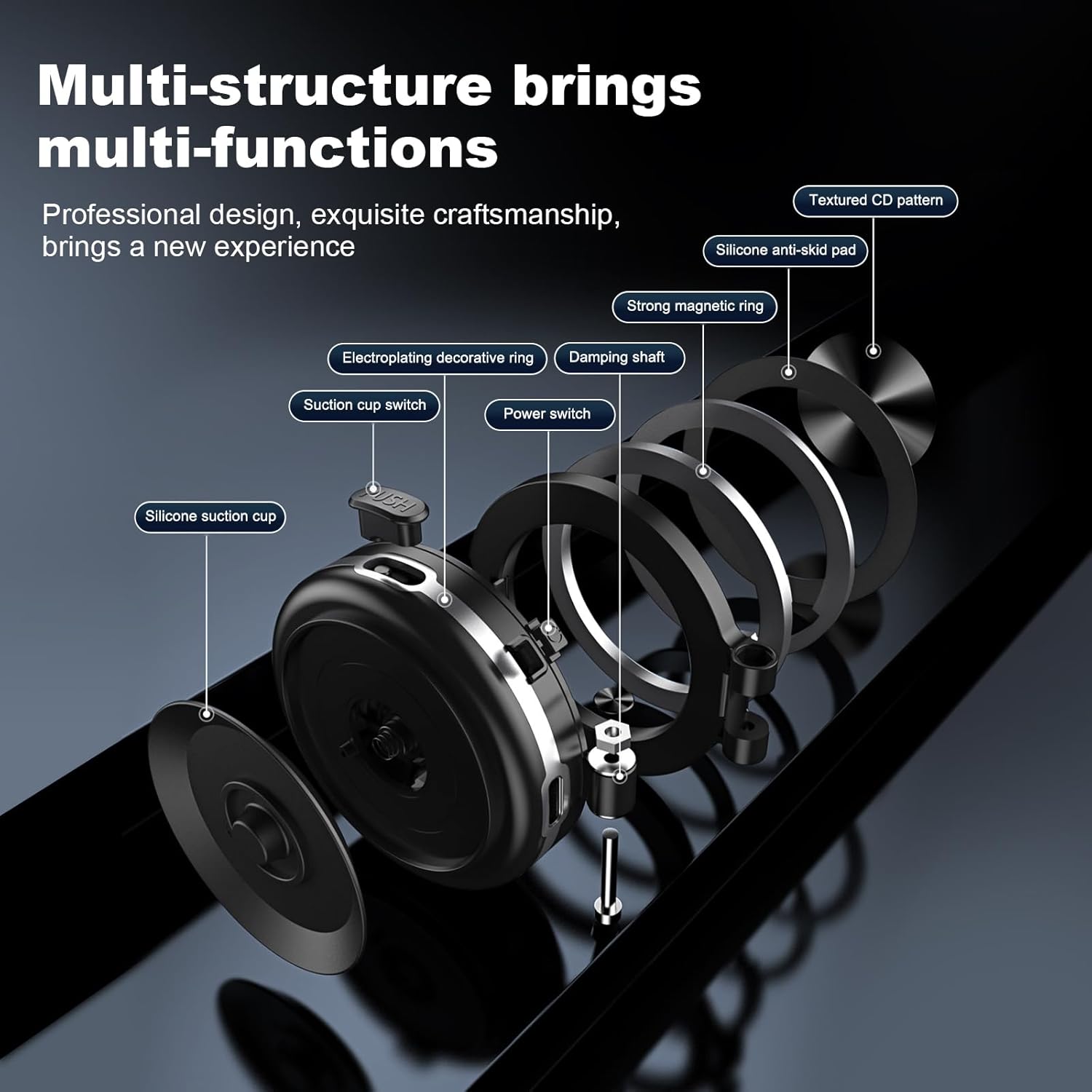 Multi-structure brings multi-functions

Professional design, exquisite craftsmanship, brings a new experience

Textured CD pattern

Silicone anti-skid pad

Strong magnetic ring

Electroplating decorative ring

Damping shaft

Suction cup switch

Power switch

Silicone suction cup

PUSH