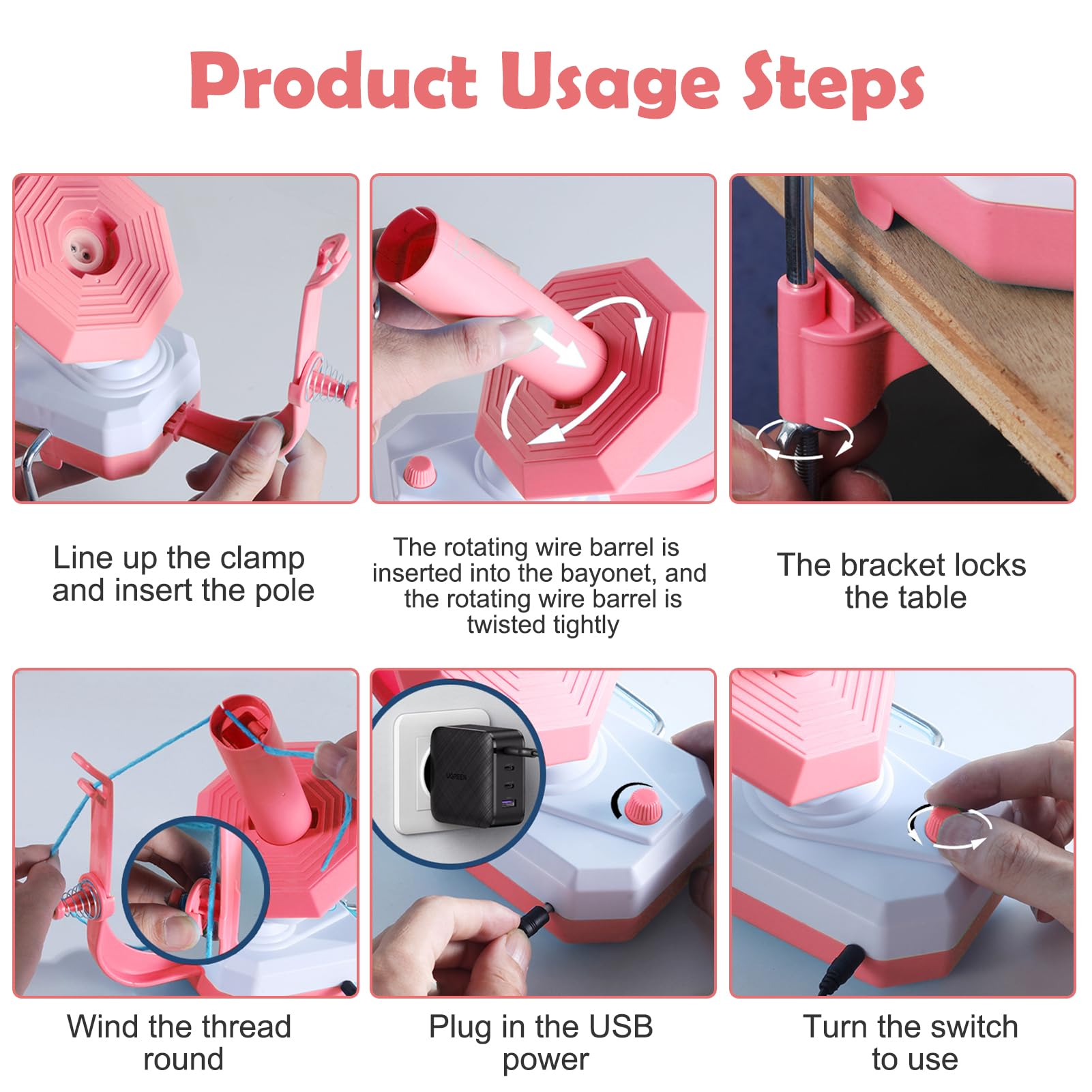 Product Usage Steps

Line up the clamp and insert the pole

The rotating wire barrel is inserted into the bayonet, and the rotating wire barrel is twisted tightly

The bracket locks the table

UGREEN

Wind the thread round

Plug in the USB power

Turn the switch to use