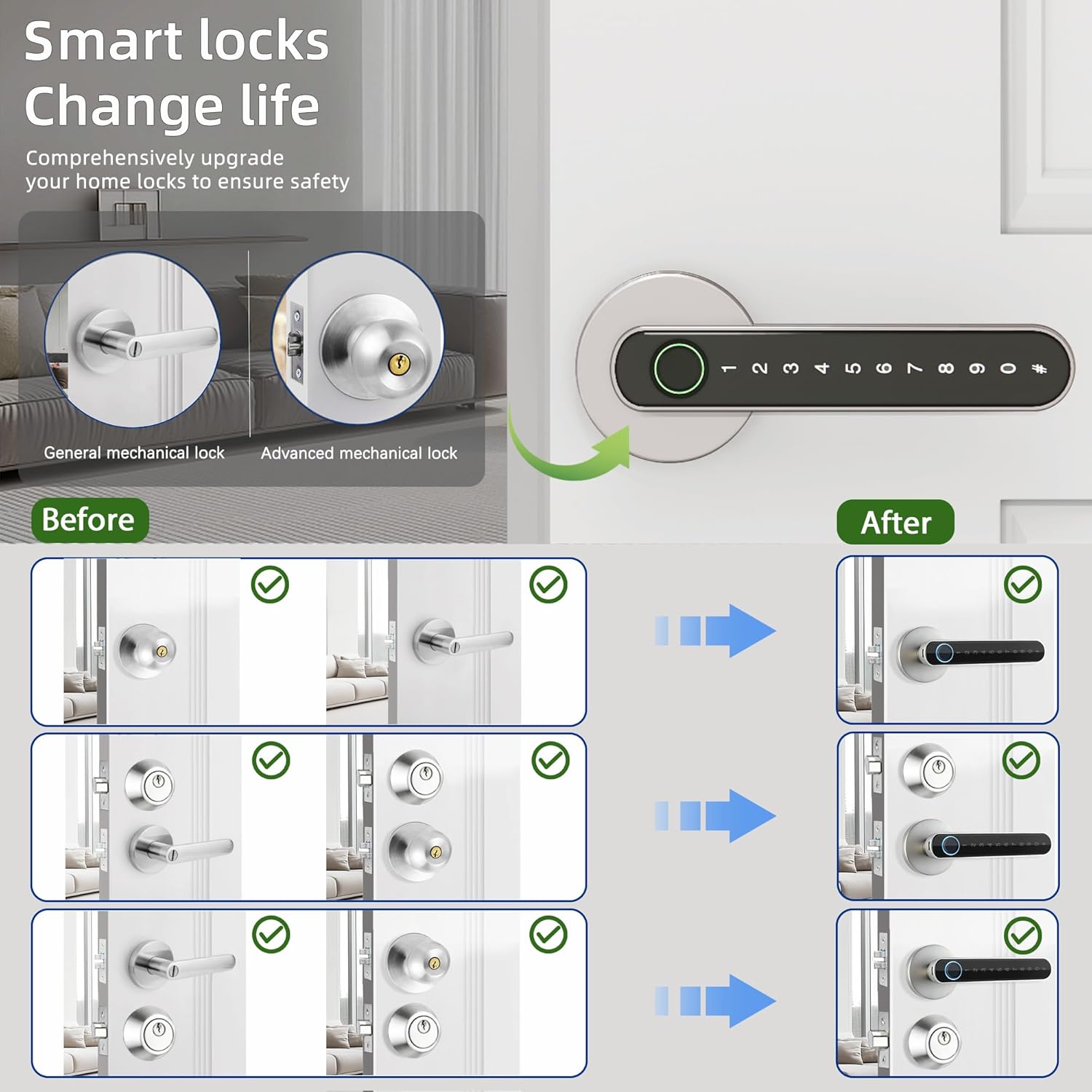 Smart locks
Change life

Comprehensively upgrade your home locks to ensure safety

General mechanical lock

Advanced mechanical lock

1 2 3 4 5 6 7 8 9 0 #

Before

After