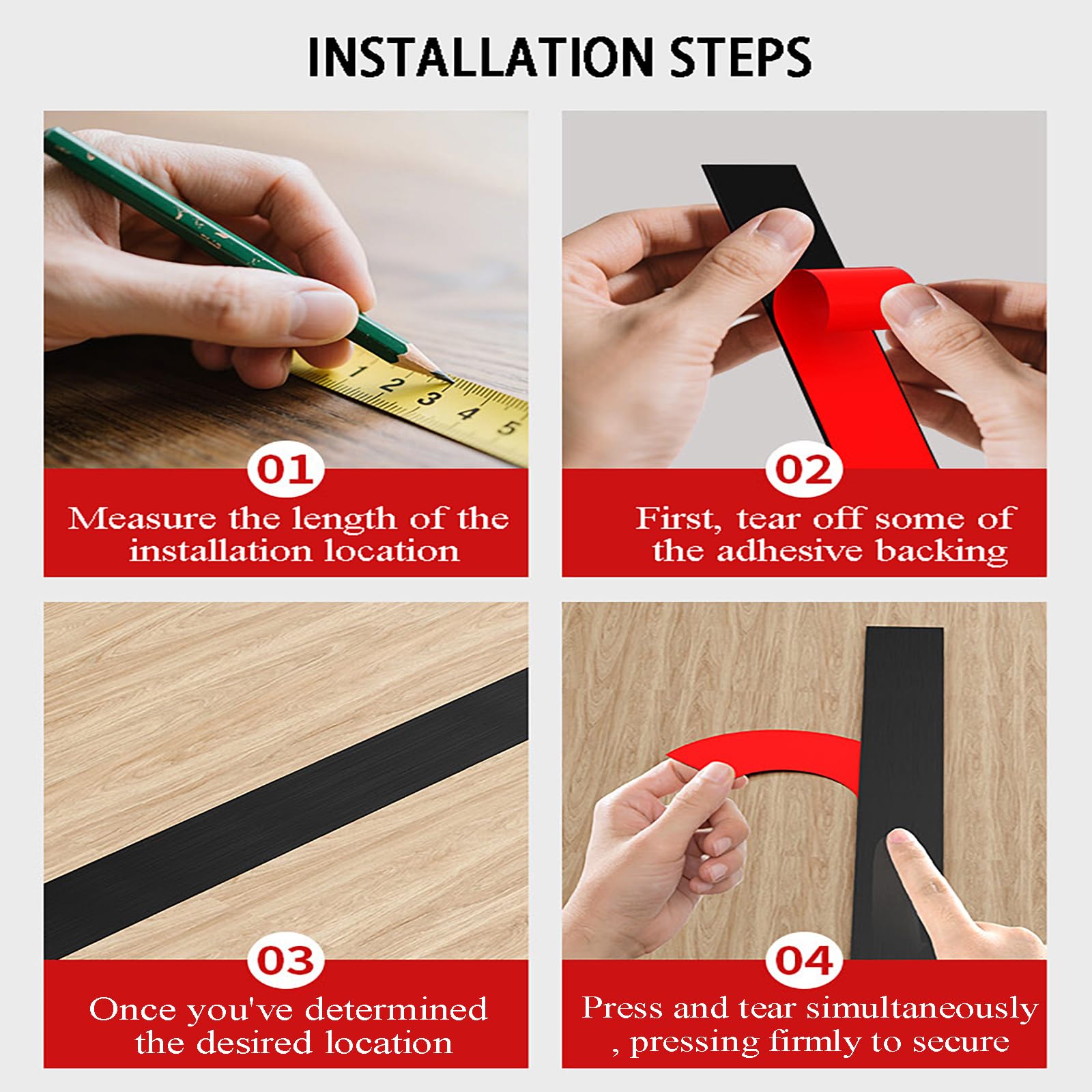 INSTALLATION STEPS

1 2 3 4 5

01
Measure the length of the installation location

02
First, tear off some of the adhesive backing

03
Once you've determined the desired location

04
Press and tear simultaneously , pressing firmly to secure