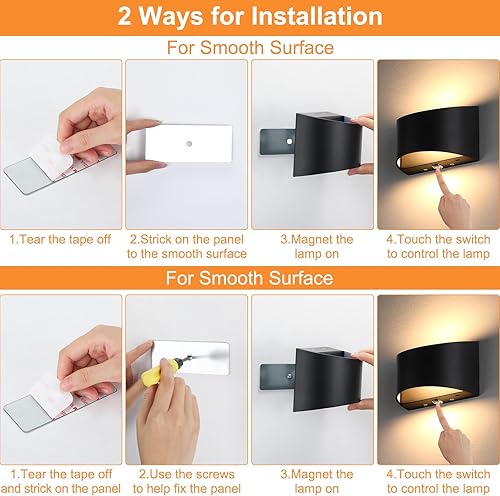 2 Ways for Installation

For Smooth Surface

1.Tear the tape off

2.Strick on the panel to the smooth surface

3.Magnet the lamp on

4.Touch the switch to control the lamp

For Smooth Surface

1.Tear the tape off and strick on the panel

2.Use the screws to help fix the panel

3.Magnet the lamp on

4.Touch the switch to control the lamp