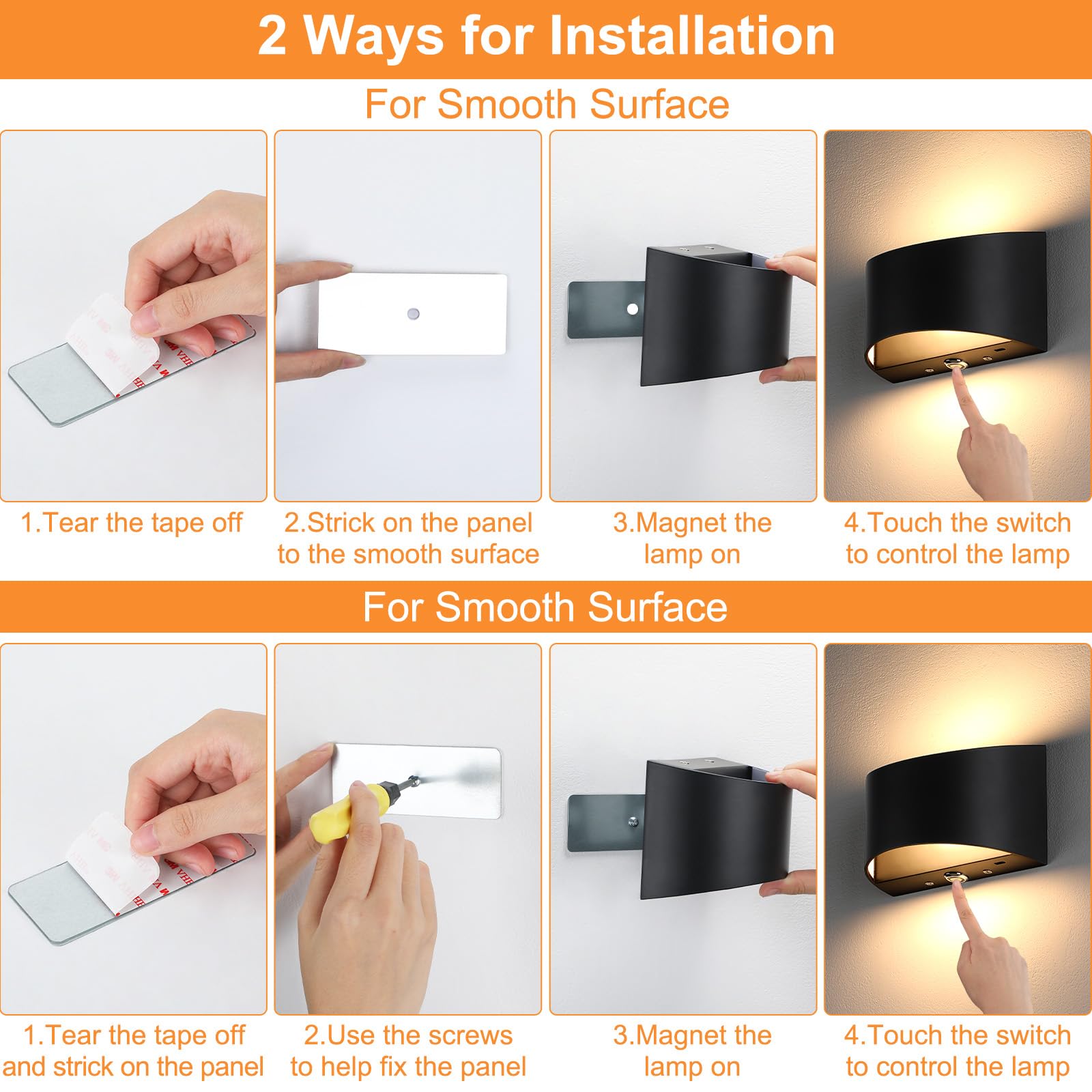 2 Ways for Installation

For Smooth Surface

1.Tear the tape off

2.Strick on the panel to the smooth surface

3.Magnet the lamp on

4.Touch the switch to control the lamp

For Smooth Surface

1.Tear the tape off and strick on the panel

2.Use the screws to help fix the panel

3.Magnet the lamp on

4.Touch the switch to control the lamp