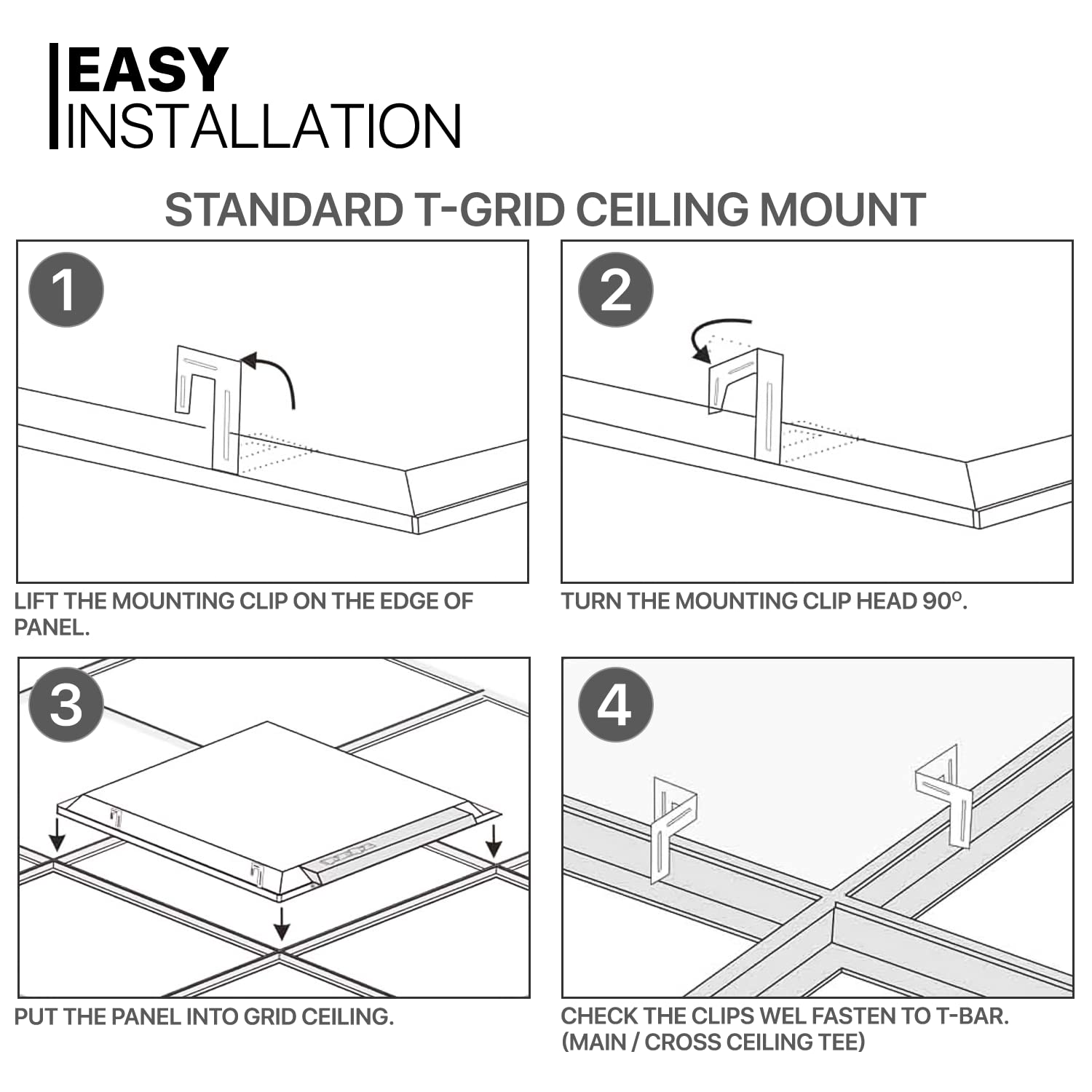 EASY
INSTALLATION

STANDARD T-GRID CEILING MOUNT

1

LIFT THE MOUNTING CLIP ON THE EDGE OF PANEL.

2

TURN THE MOUNTING CLIP HEAD 90°.

3

PUT THE PANEL INTO GRID CEILING.

4

CHECK THE CLIPS WEL FASTEN TO T-BAR. (MAIN / CROSS CEILING TEE)