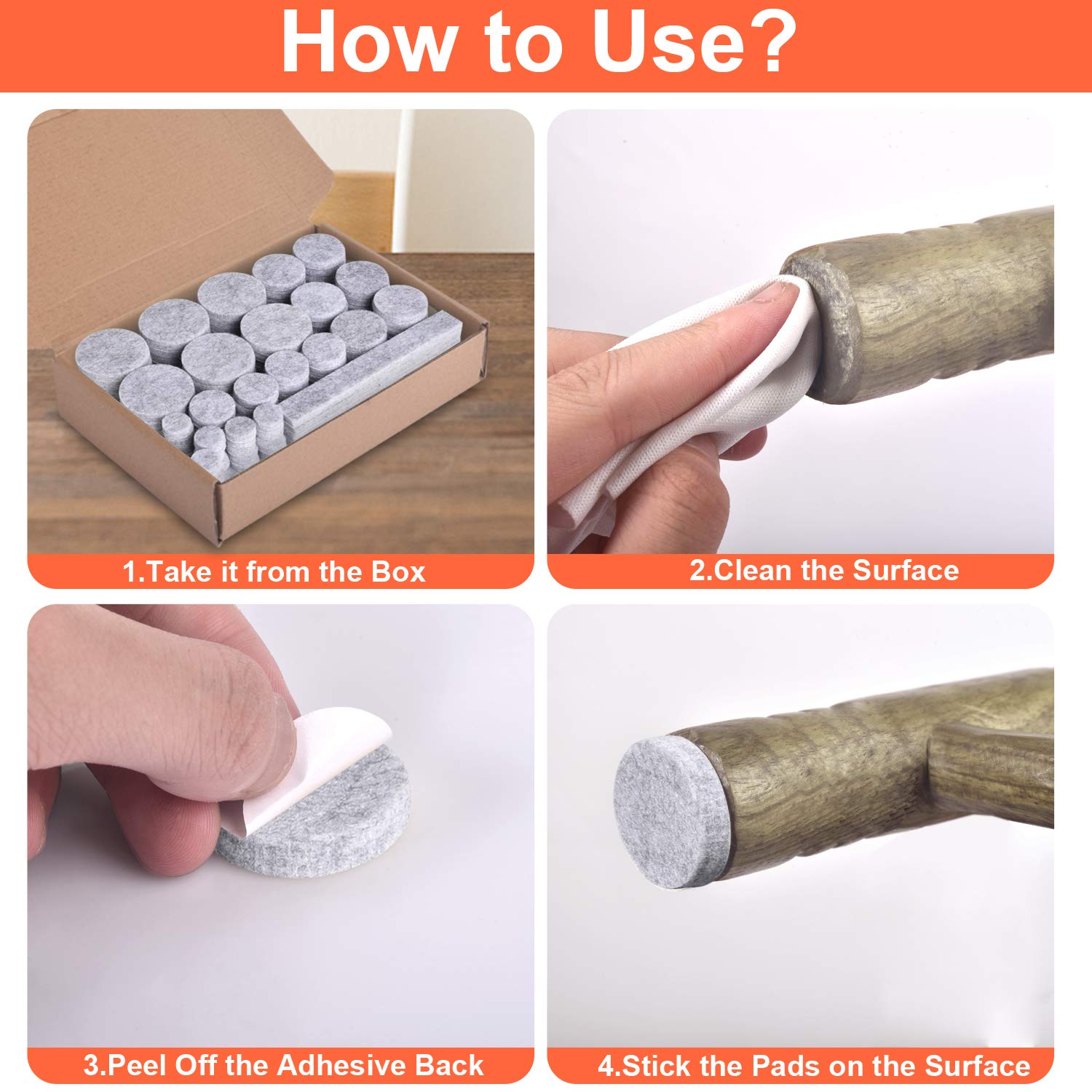 How to Use?

1.Take it from the Box

2.Clean the Surface

3.Peel Off the Adhesive Back

4.Stick the Pads on the Surface