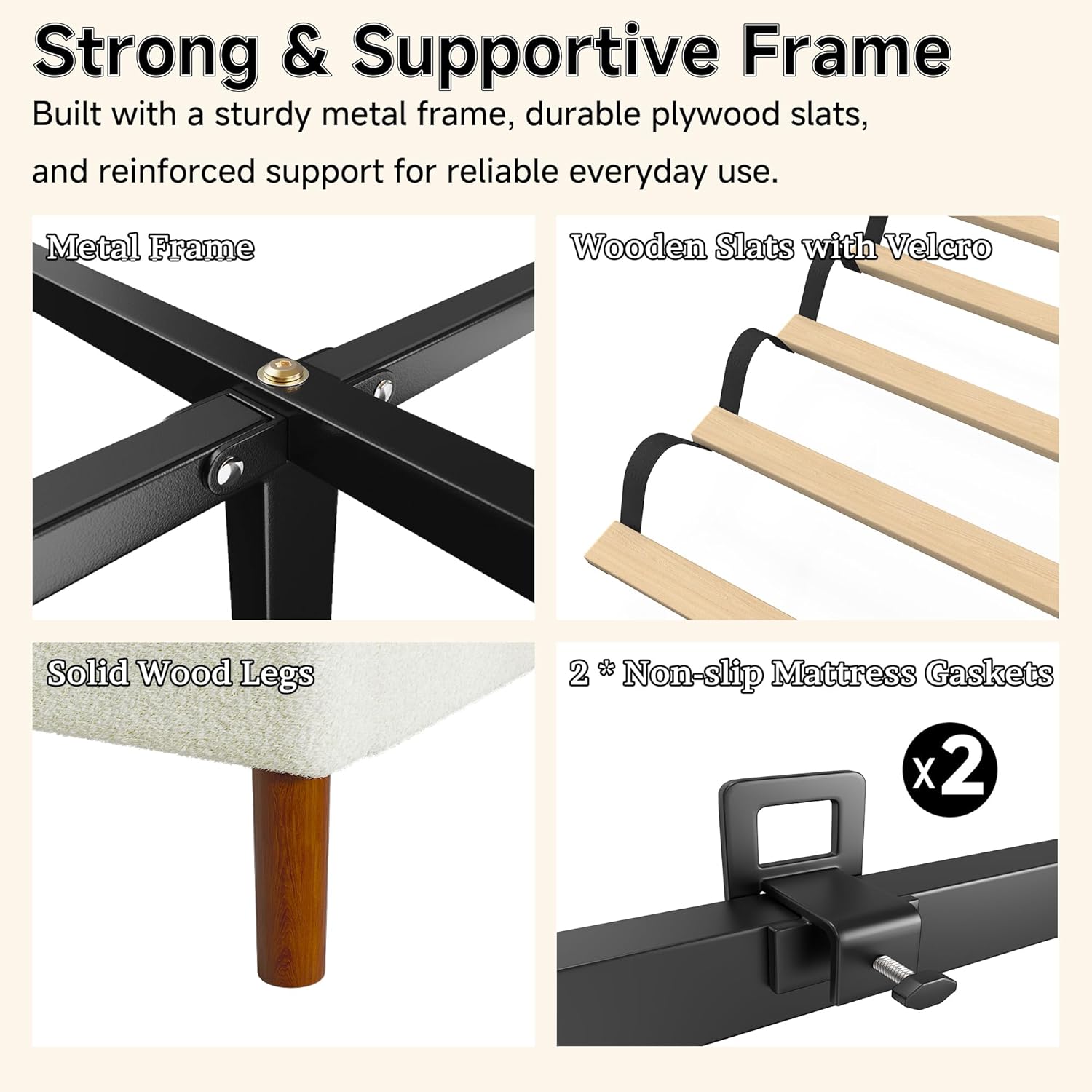 Strong & Supportive Frame

Built with a sturdy metal frame, durable plywood slats, and reinforced support for reliable everyday use.

Metal Frame

Wooden Slats with Velcro

Solid Wood Legs

2 * Non-slip Mattress Gaskets

x2