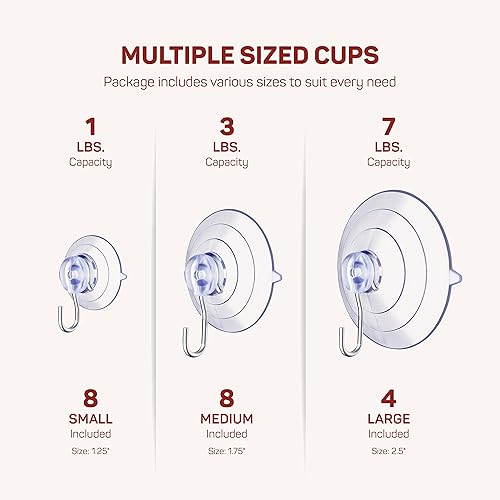 MULTIPLE SIZED CUPS

Package includes various sizes to suit every need

1
LBS.
Capacity

8
SMALL
Included
Size: 1.25"

3
LBS.
Capacity

8
MEDIUM
Included
Size: 1.75"

7
LBS.
Capacity

4
LARGE
Included
Size: 2.5"